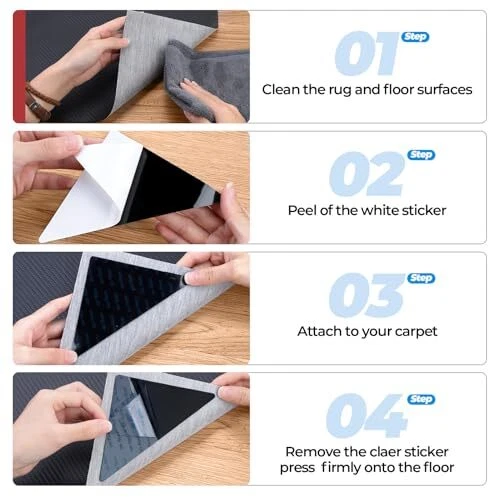 01 Step
Clean the rug and floor surfaces

02 Step
Peel of the white sticker

03 Step
Attach to your carpet

04 Step
Remove the claer sticker press firmly onto the floor