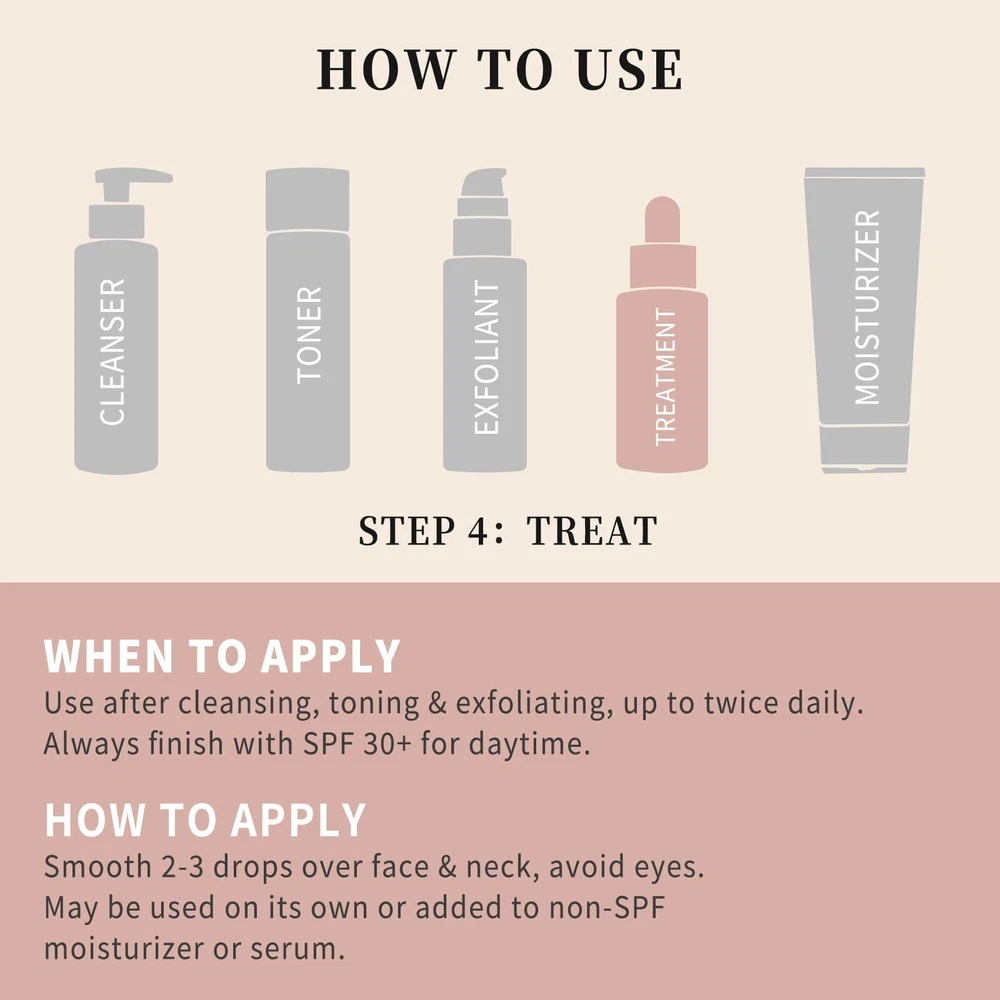 HOW TO USE

CLEANSER

TONER

EXFOLIANT

TREATMENT

MOISTURIZER

STEP 4: TREAT

WHEN TO APPLY
Use after cleansing, toning & exfoliating, up to twice daily. Always finish with SPF 30+ for daytime.

HOW TO APPLY
Smooth 2-3 drops over face & neck, avoid eyes. May be used on its own or added to non-SPF moisturizer or serum.