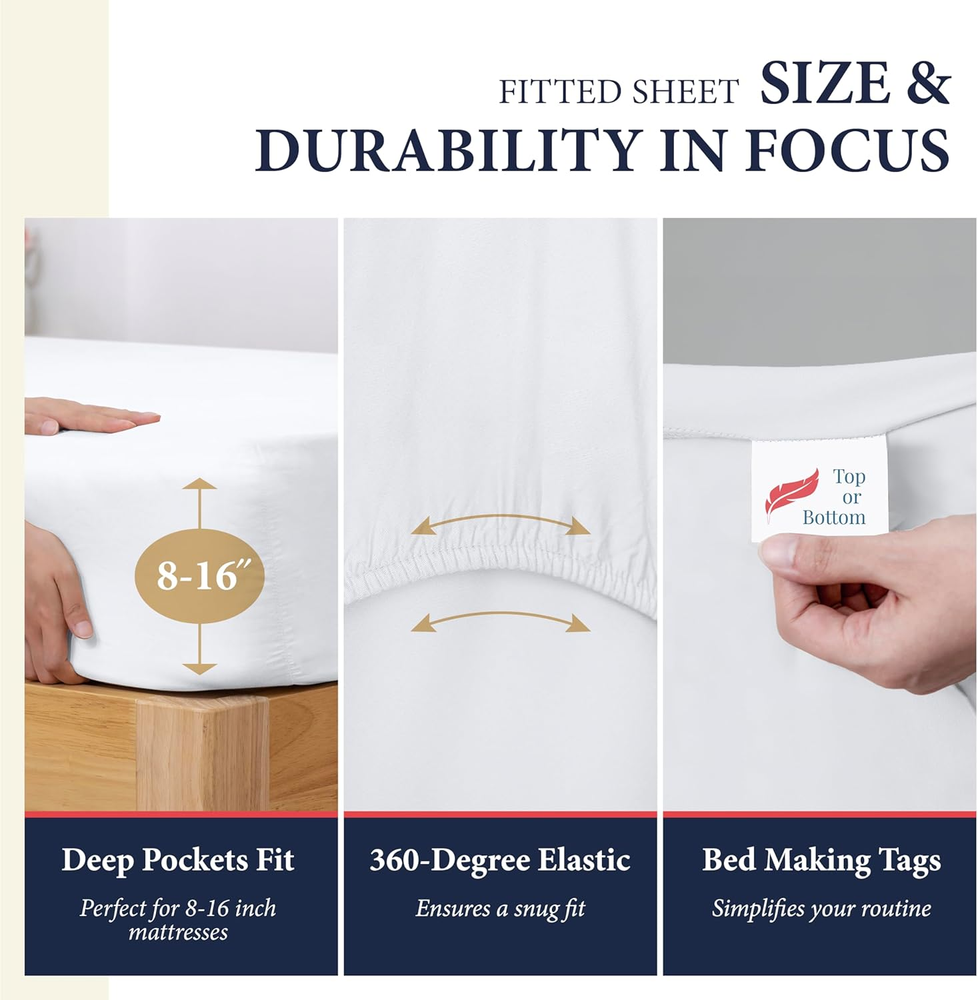 FITTED SHEET SIZE & DURABILITY IN FOCUS

8-16″

Top or Bottom

Deep Pockets Fit

Perfect for 8-16 inch mattresses

360-Degree Elastic

Ensures a snug fit

Bed Making Tags

Simplifies your routine