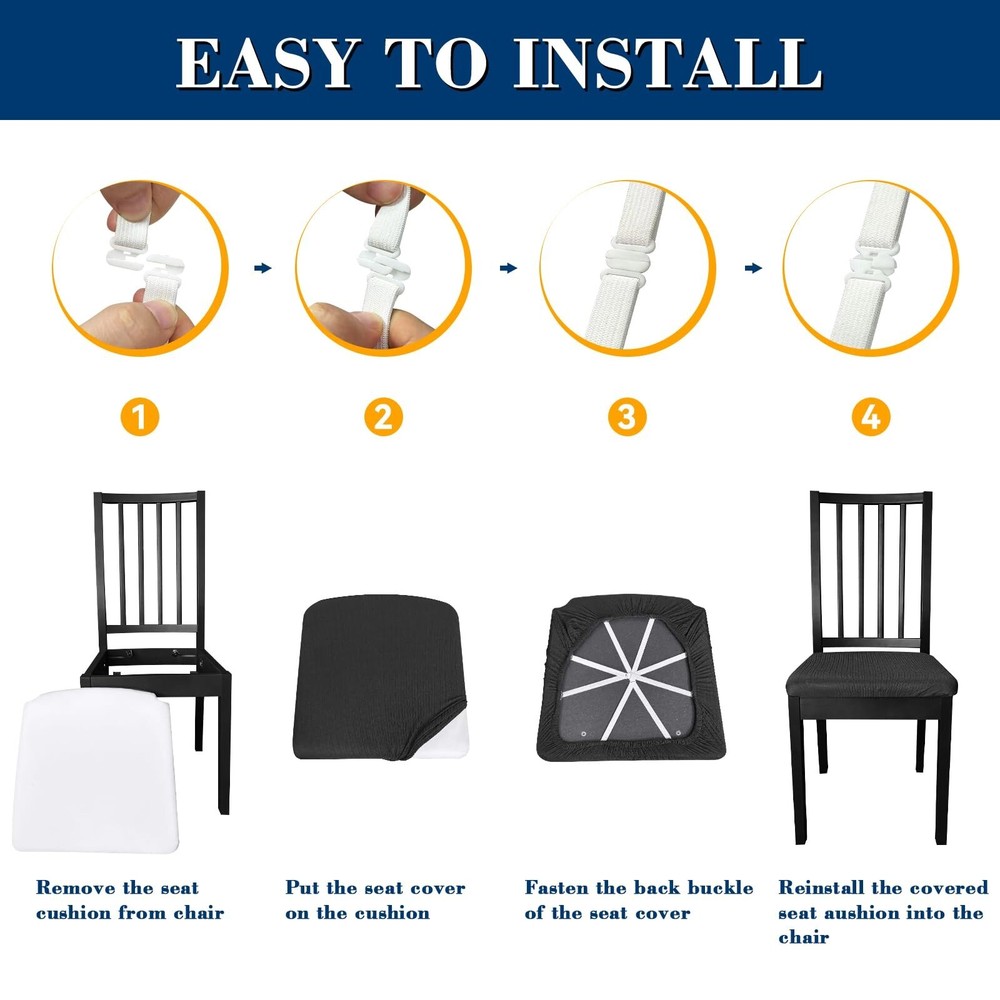 EASY TO INSTALL

1

2

3

4

Remove the seat cushion from chair

Put the seat cover on the cushion

Fasten the back buckle of the seat cover

Reinstall the covered seat aushion into the chair