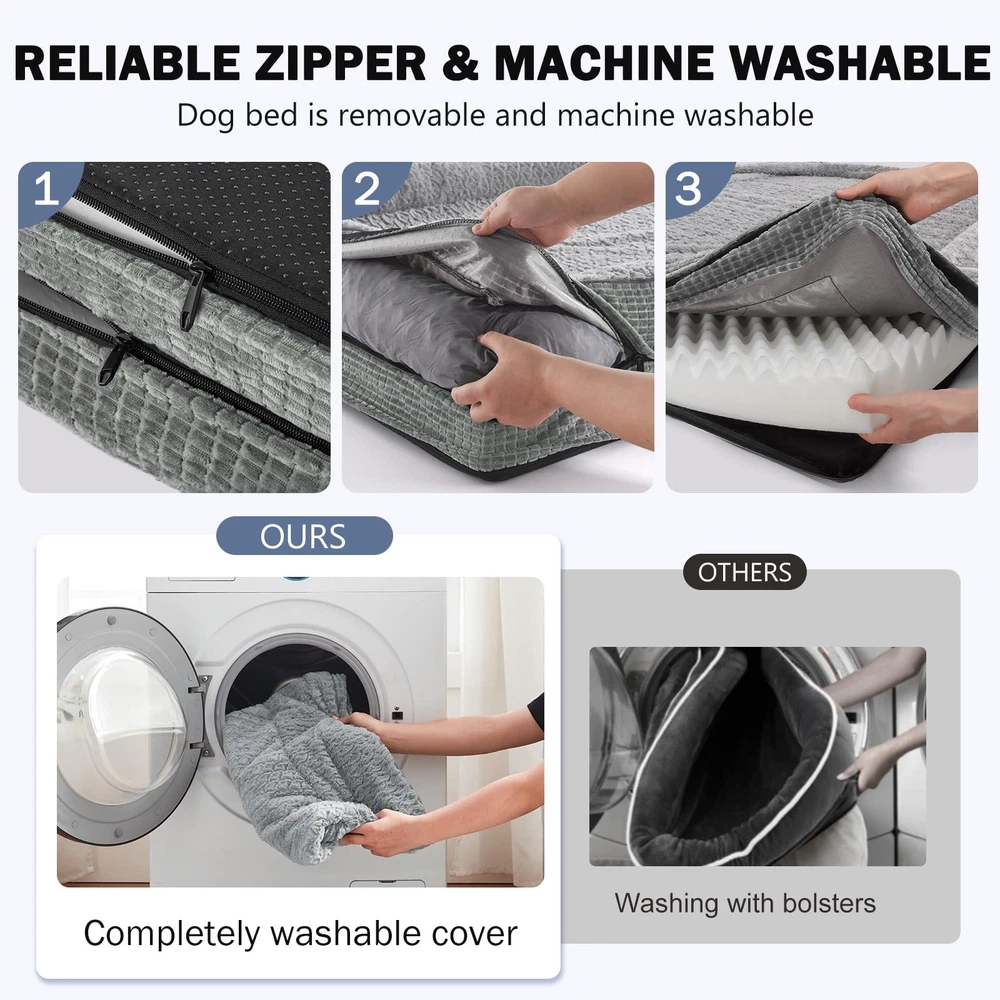 RELIABLE ZIPPER & MACHINE WASHABLE

Dog bed is removable and machine washable

1

2

3

OURS

Completely washable cover

OTHERS

Washing with bolsters