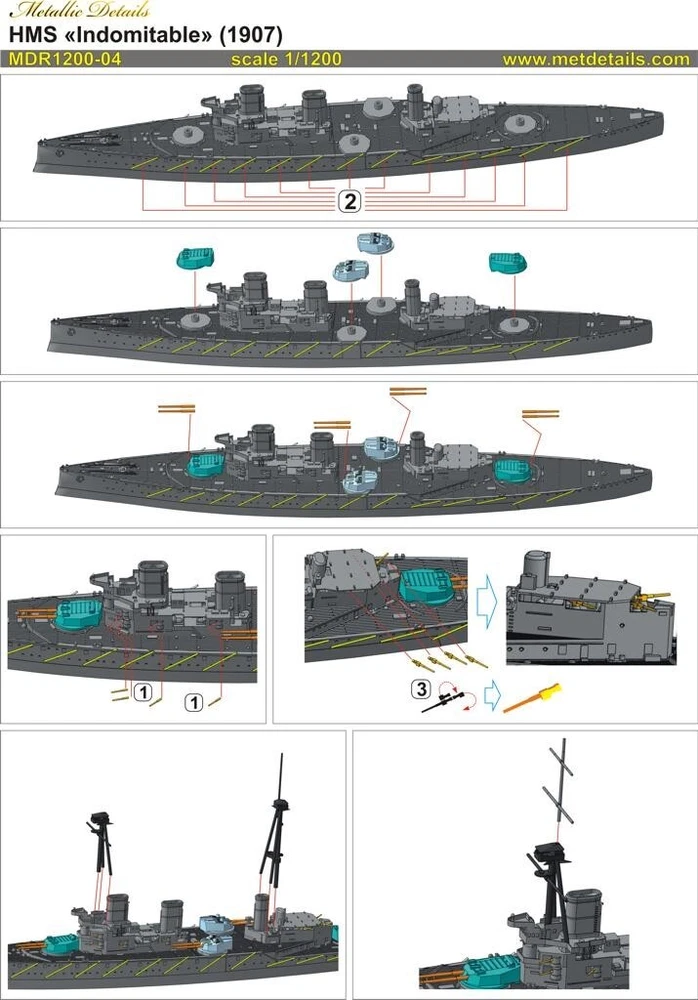 Metallic Details
HMS «Indomitable» (1907)
MDR1200-04
scale 1/1200
www.metdetails.com

2

1

1

3