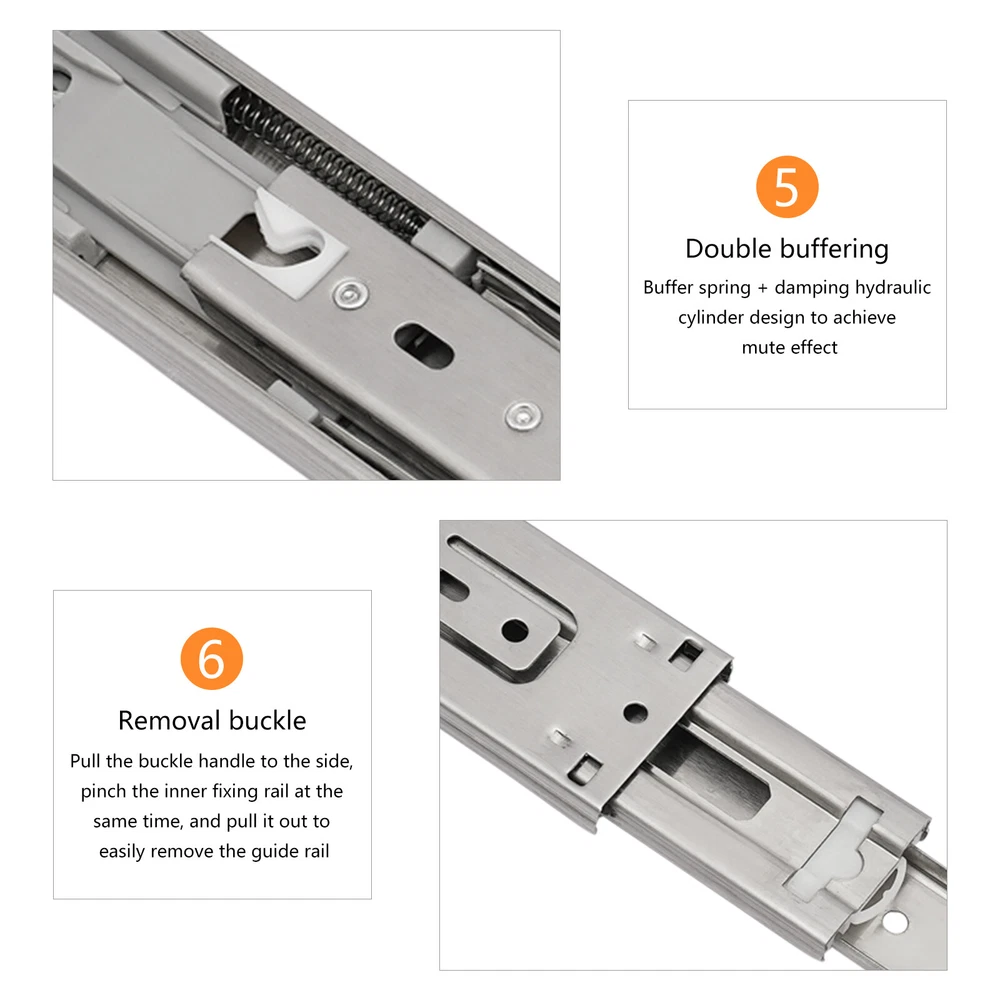 5

Double buffering

Buffer spring + damping hydraulic cylinder design to achieve mute effect

6

Removal buckle

Pull the buckle handle to the side, pinch the inner fixing rail at the same time, and pull it out to easily remove the guide rail