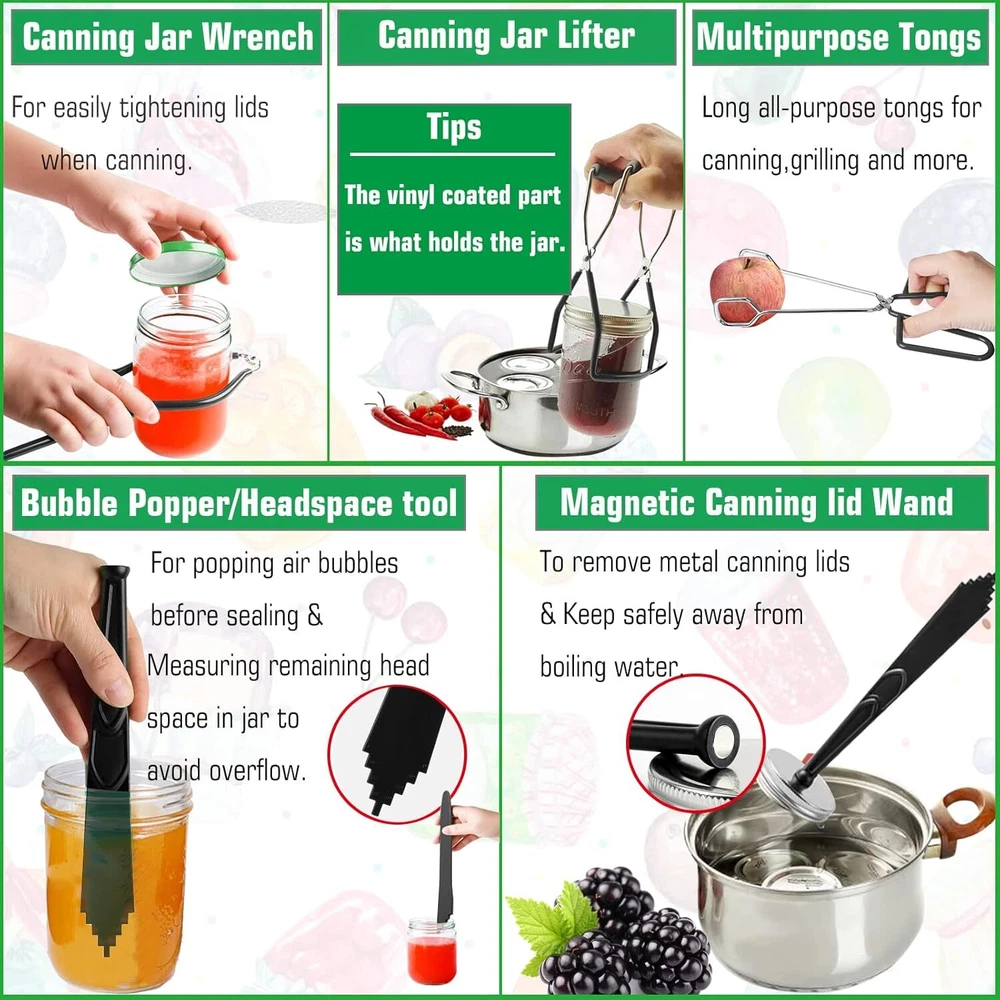 Canning Jar Wrench

For easily tightening lids when canning.

Canning Jar Lifter

Tips

The vinyl coated part is what holds the jar.

Multipurpose Tongs

Long all-purpose tongs for canning,grilling and more.

Bubble Popper/Headspace tool

For popping air bubbles before sealing & Measuring remaining head space in jar to avoid overflow.

Magnetic Canning lid Wand

To remove metal canning lids & Keep safely away from boiling water.