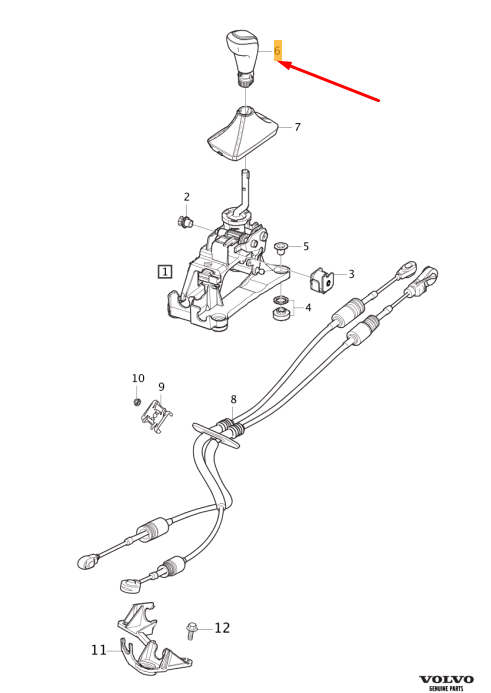 6
7
2
5
1
3
4
10
9
8
12
11
VOLVO
GENUINE PARTS