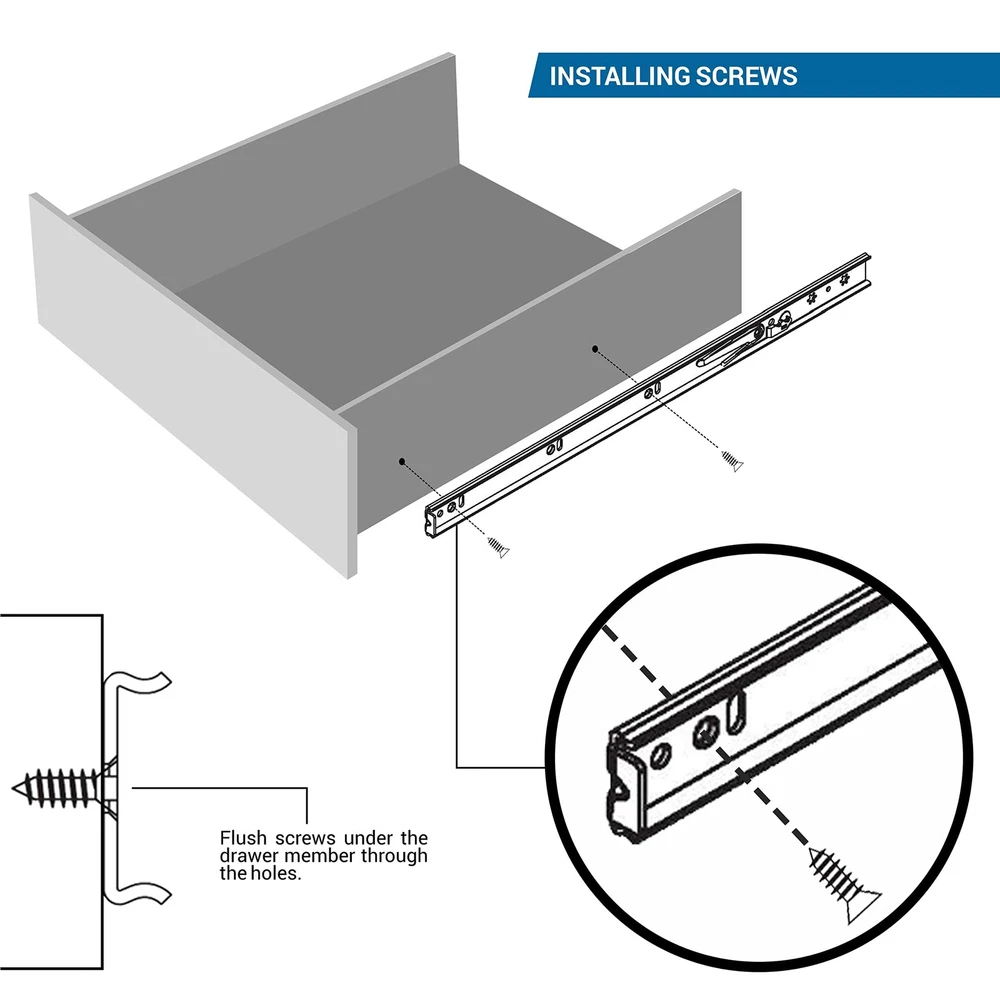 INSTALLING SCREWS

Flush screws under the drawer member through the holes.