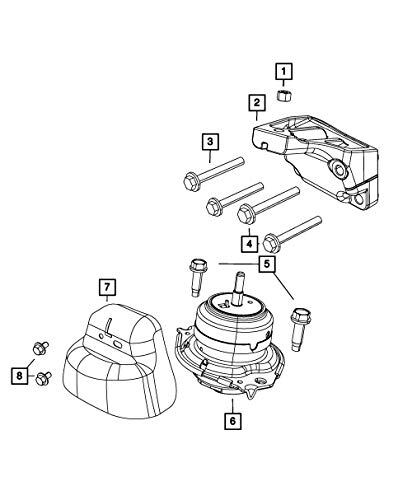 1
2
3
4
5
7
8
6