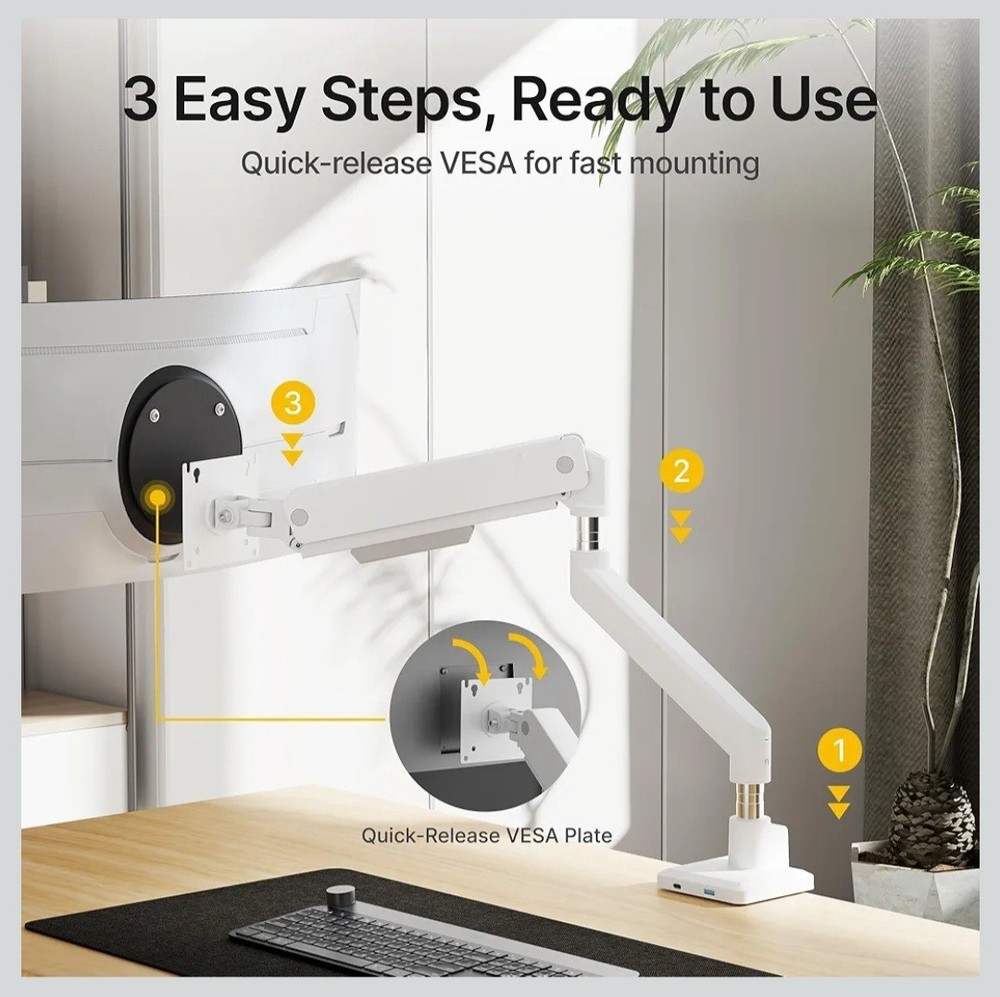 3 Easy Steps, Ready to Use

Quick-release VESA for fast mounting

3

2

1

Quick-Release VESA Plate