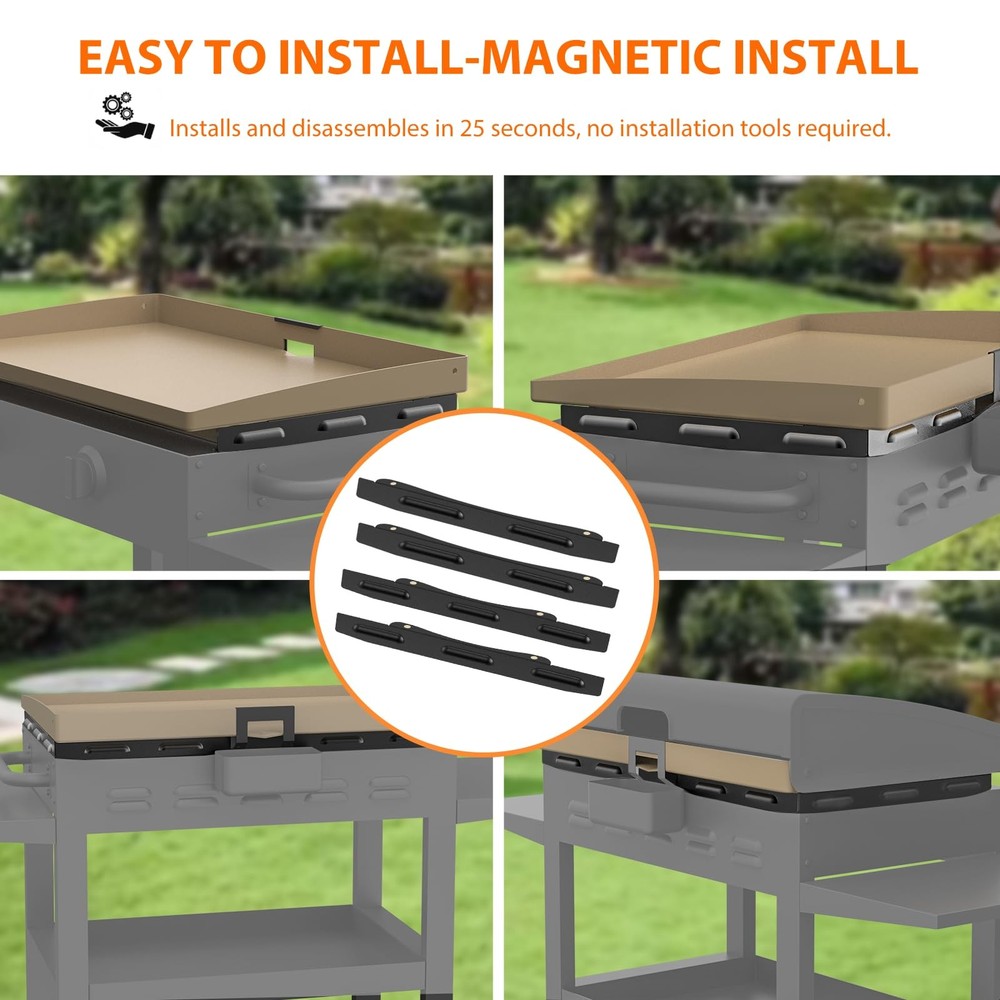 EASY TO INSTALL-MAGNETIC INSTALL

Installs and disassembles in 25 seconds, no installation tools required.