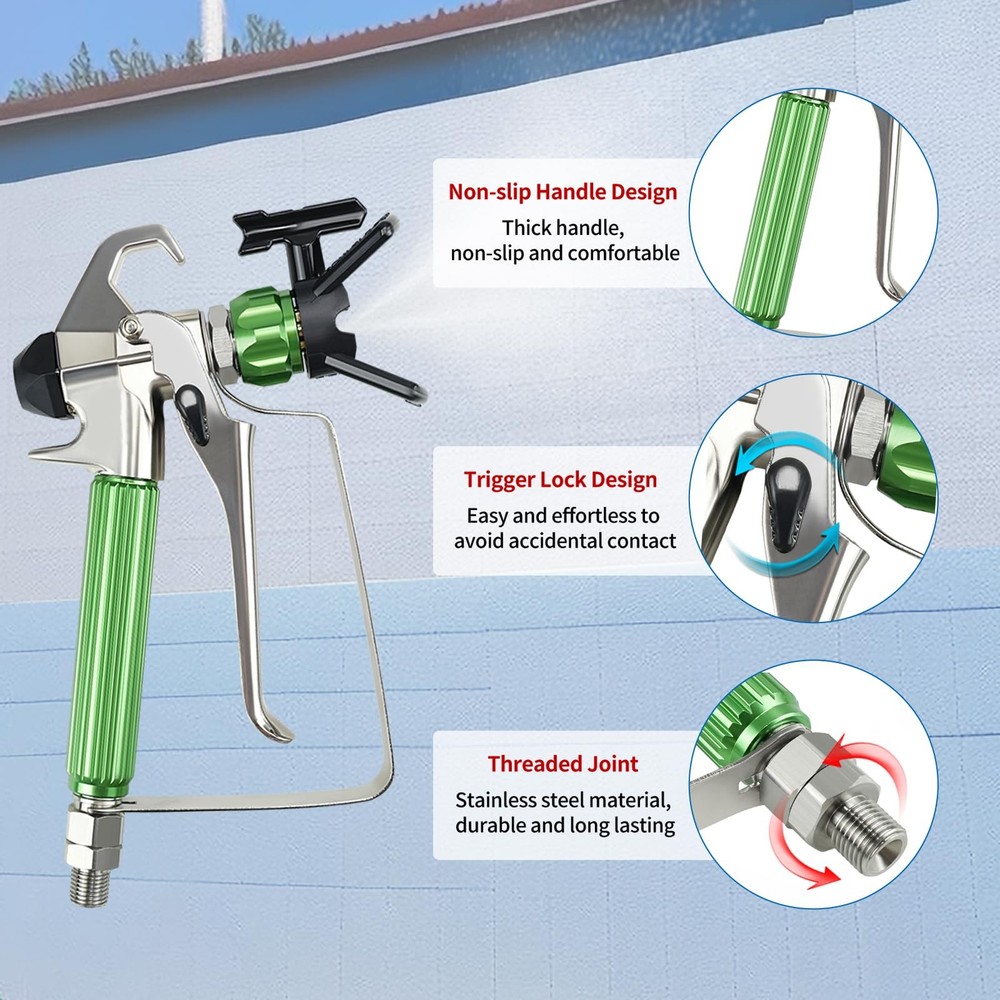 Non-slip Handle Design
Thick handle, non-slip and comfortable

Trigger Lock Design
Easy and effortless to avoid accidental contact

Threaded Joint
Stainless steel material, durable and long lasting