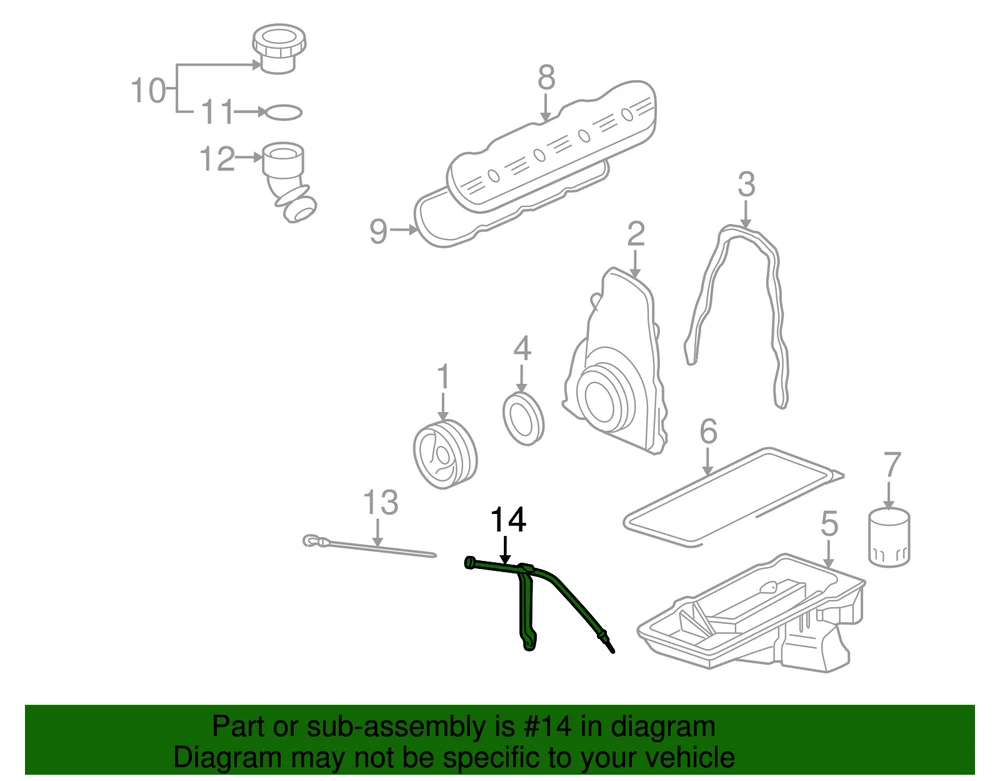 10
11
12
8
9
3
2
4
1
6
7
13
14
5

Part or sub-assembly is #14 in diagram
Diagram may not be specific to your vehicle