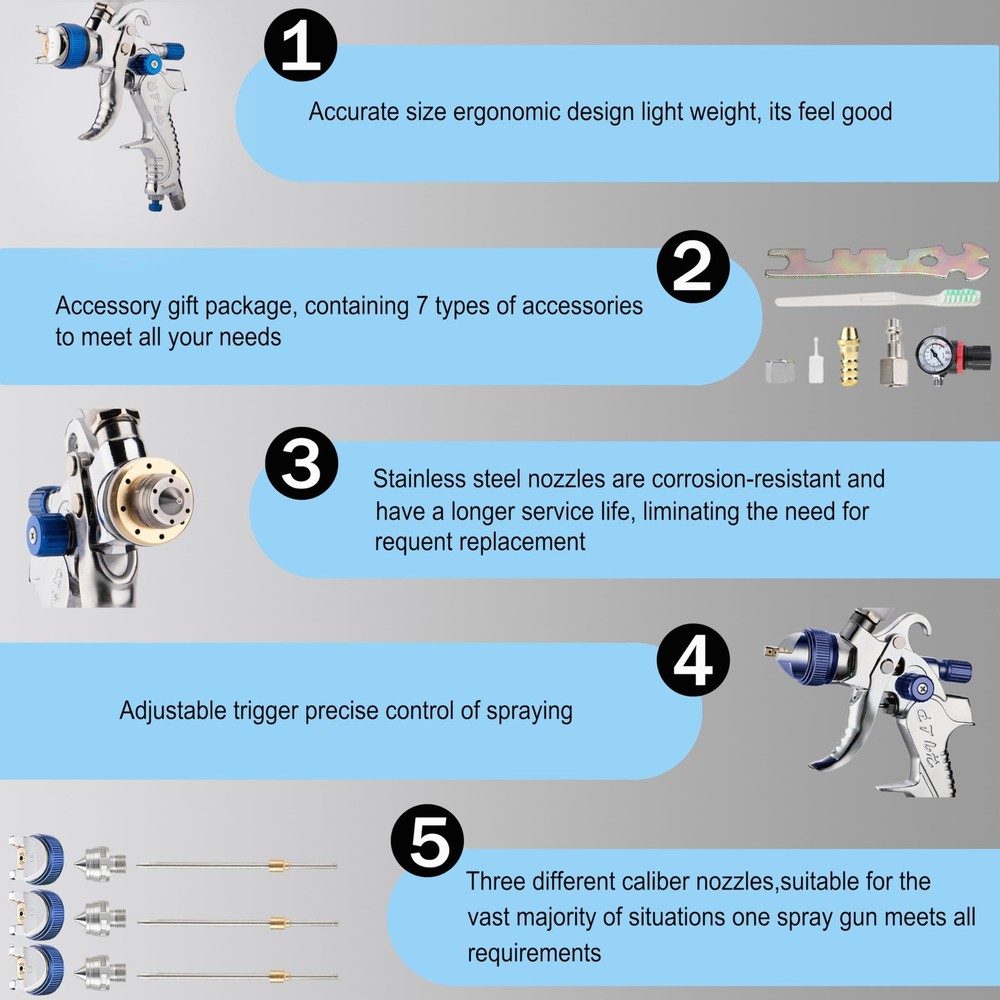 1

Accurate size ergonomic design light weight, its feel good

2

Accessory gift package, containing 7 types of accessories to meet all your needs

3

Stainless steel nozzles are corrosion-resistant and have a longer service life, liminating the need for requent replacement

4

Adjustable trigger precise control of spraying

5

Three different caliber nozzles,suitable for the vast majority of situations one spray gun meets all requirements