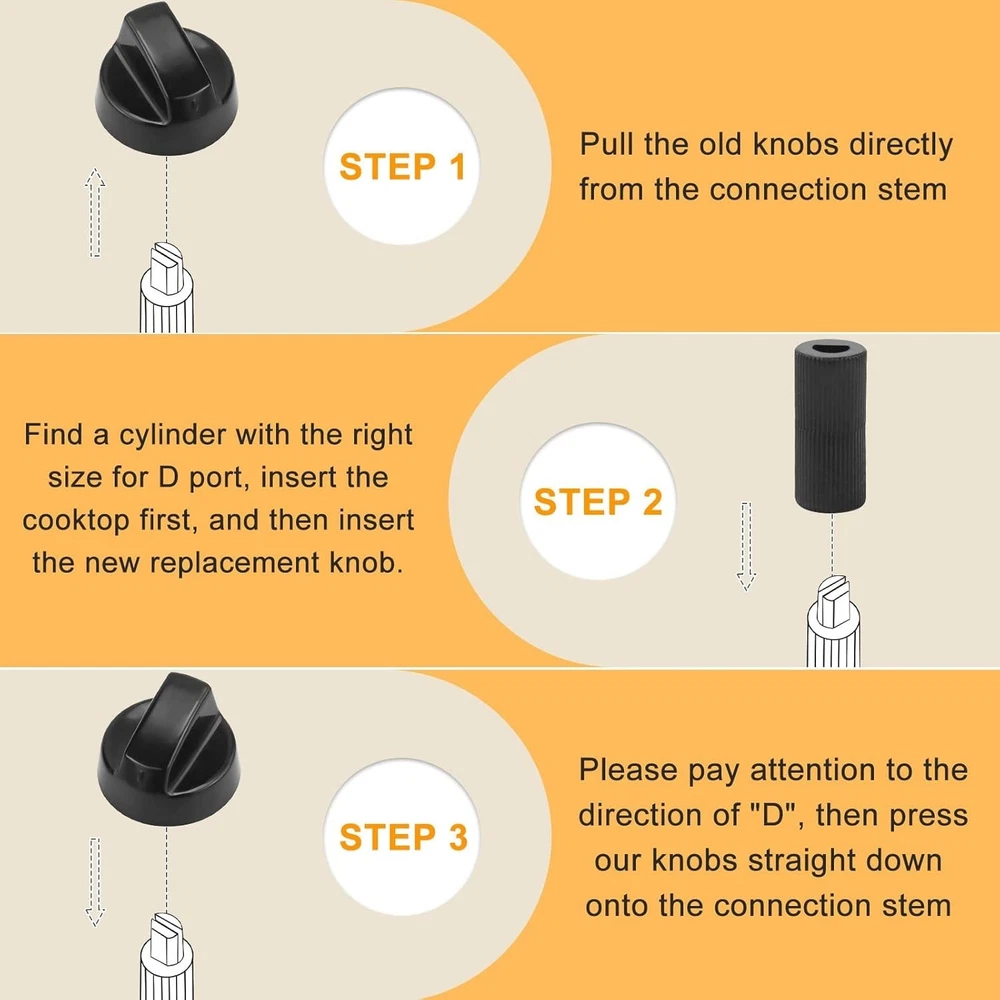 STEP 1

Pull the old knobs directly from the connection stem

Find a cylinder with the right size for D port, insert the cooktop first, and then insert the new replacement knob.

STEP 2

STEP 3

Please pay attention to the direction of "D", then press our knobs straight down onto the connection stem