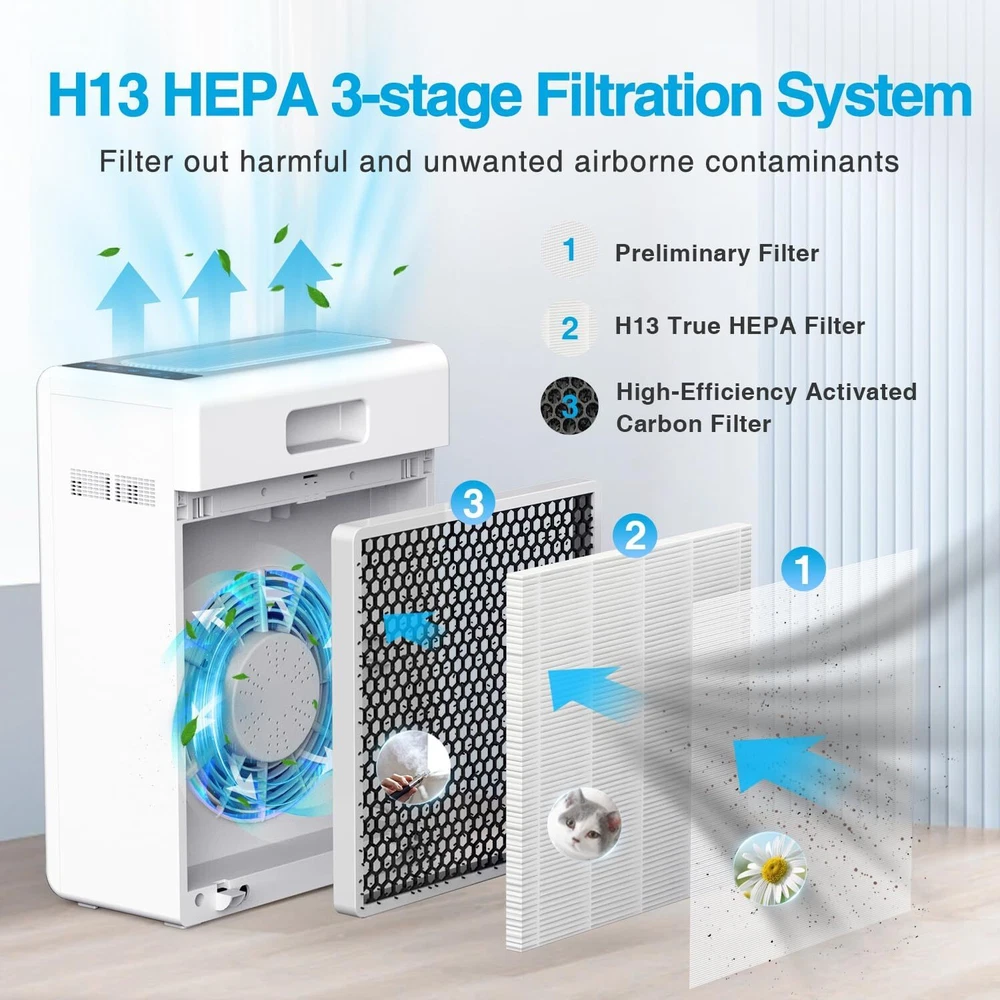 H13 HEPA 3-stage Filtration System

Filter out harmful and unwanted airborne contaminants

1 Preliminary Filter

2 H13 True HEPA Filter

3 High-Efficiency Activated Carbon Filter

3

2

1