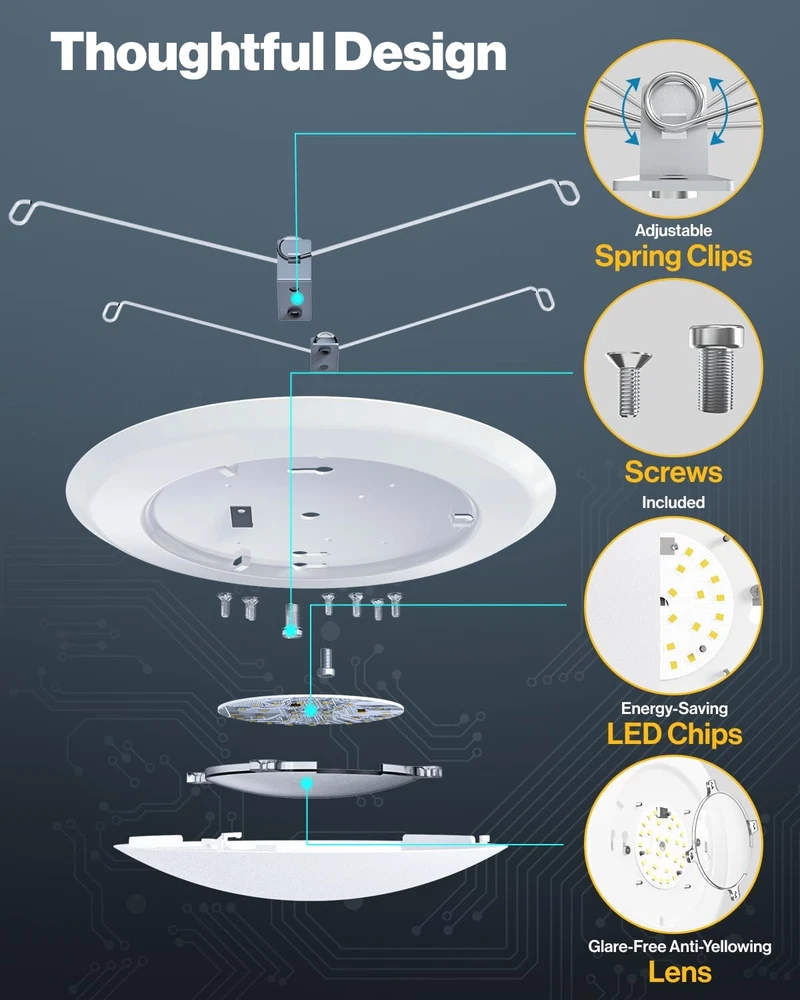 Thoughtful Design

Adjustable
Spring Clips

Screws
Included

Energy-Saving
LED Chips

Glare-Free Anti-Yellowing
Lens