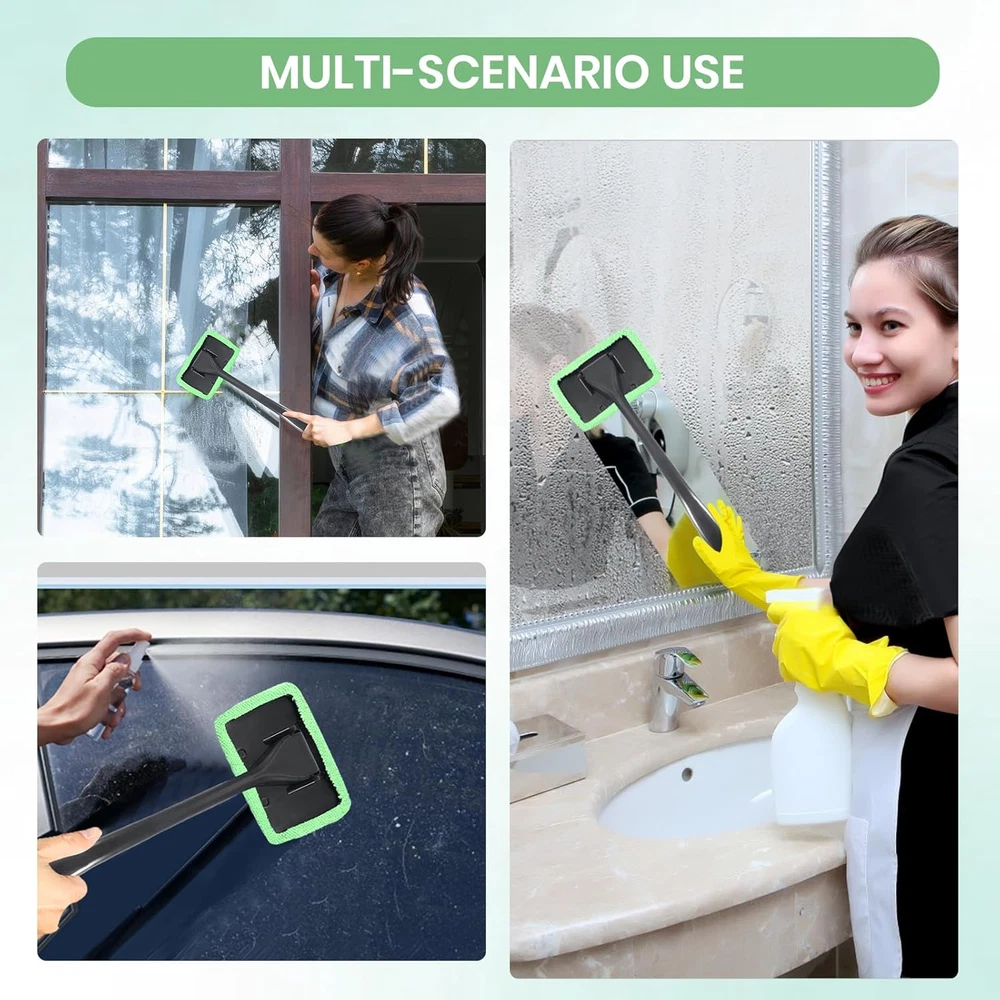 MULTI-SCENARIO USE