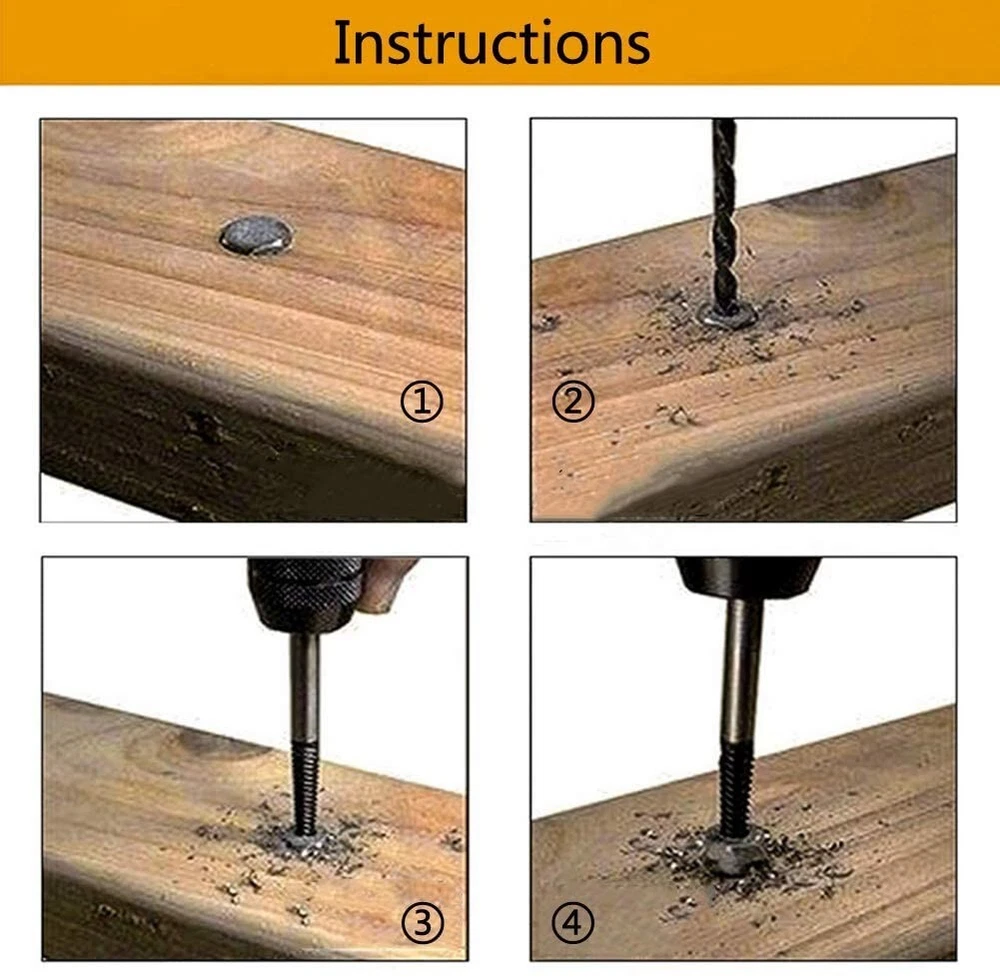 Instructions

①

②

③

④