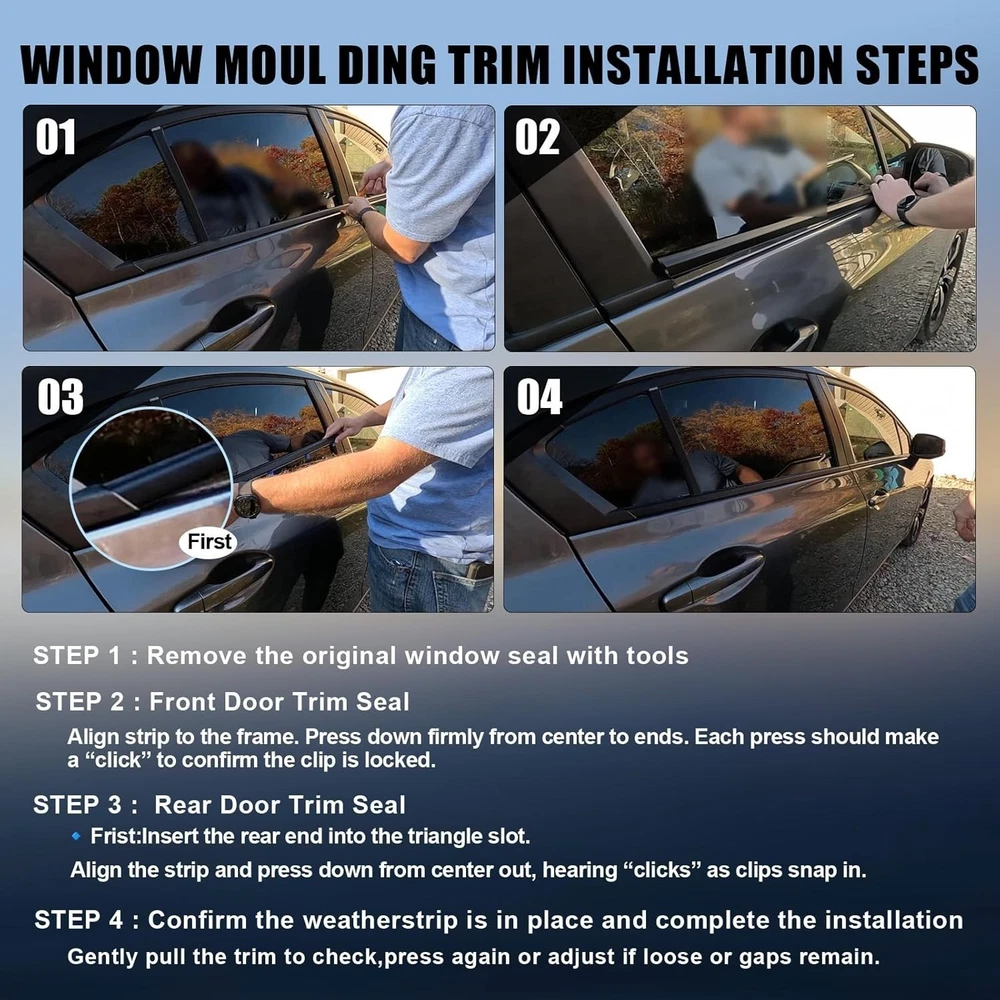 WINDOW MOUL DING TRIM INSTALLATION STEPS

01

02

03

First

04

STEP 1 : Remove the original window seal with tools

STEP 2 : Front Door Trim Seal

Align strip to the frame. Press down firmly from center to ends. Each press should make a “click” to confirm the clip is locked.

STEP 3 : Rear Door Trim Seal

Frist:Insert the rear end into the triangle slot.

Align the strip and press down from center out, hearing “clicks” as clips snap in.

STEP 4 : Confirm the weatherstrip is in place and complete the installation

Gently pull the trim to check,press again or adjust if loose or gaps remain.