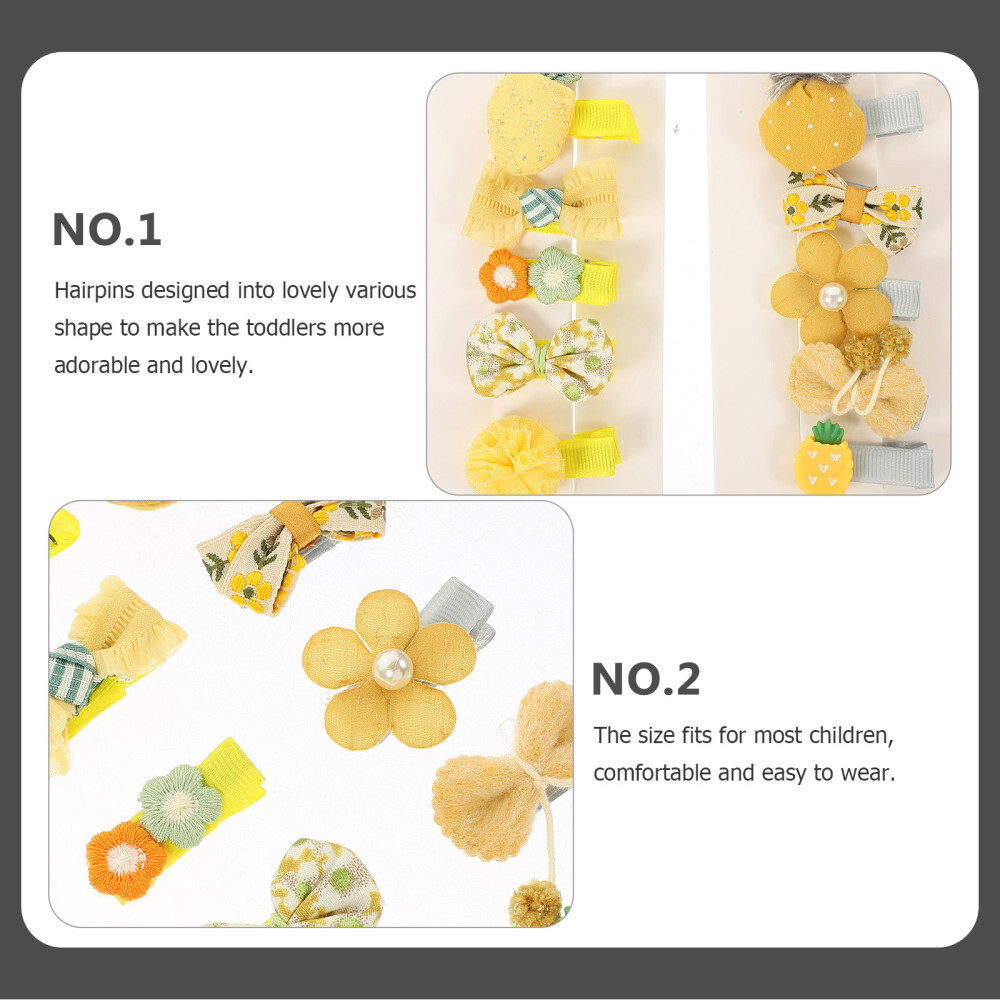 NO.1

Hairpins designed into lovely various shape to make the toddlers more adorable and lovely.

NO.2

The size fits for most children, comfortable and easy to wear.