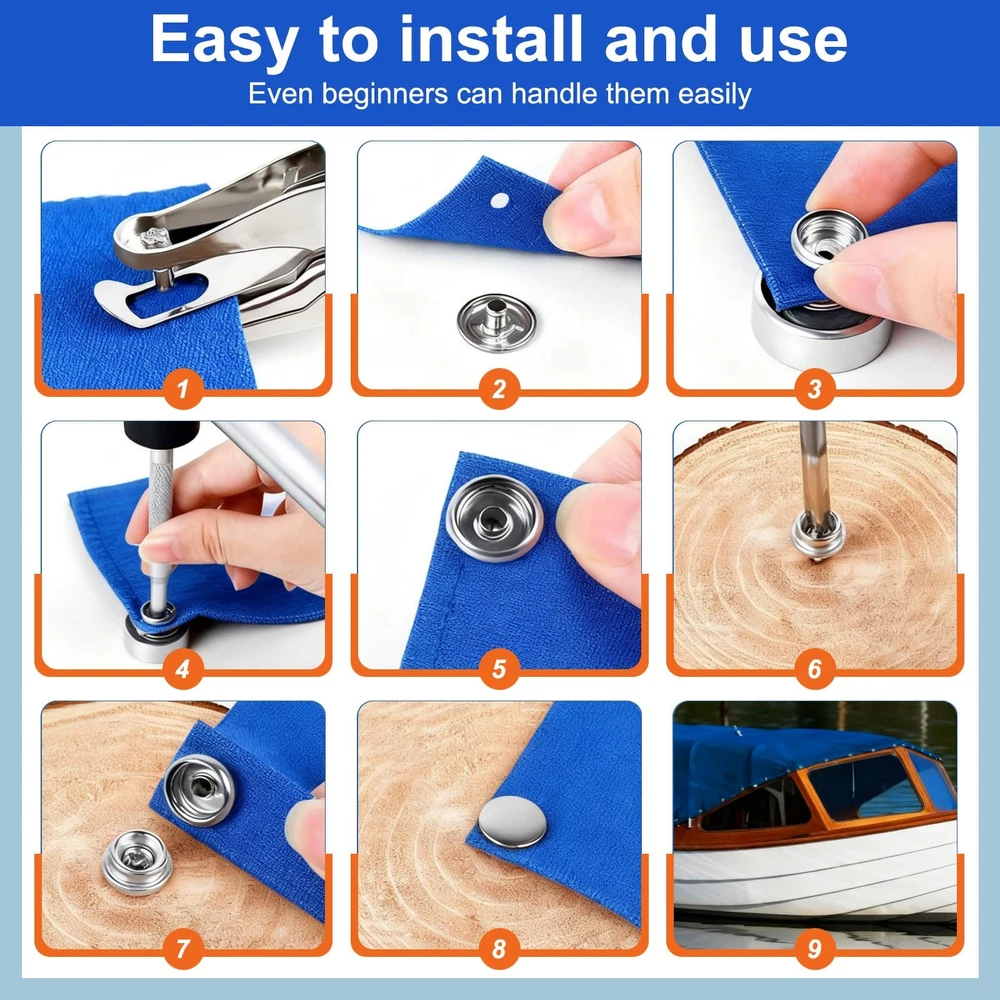 Easy to install and use

Even beginners can handle them easily

1

2

3

4

5

6

7

8

9