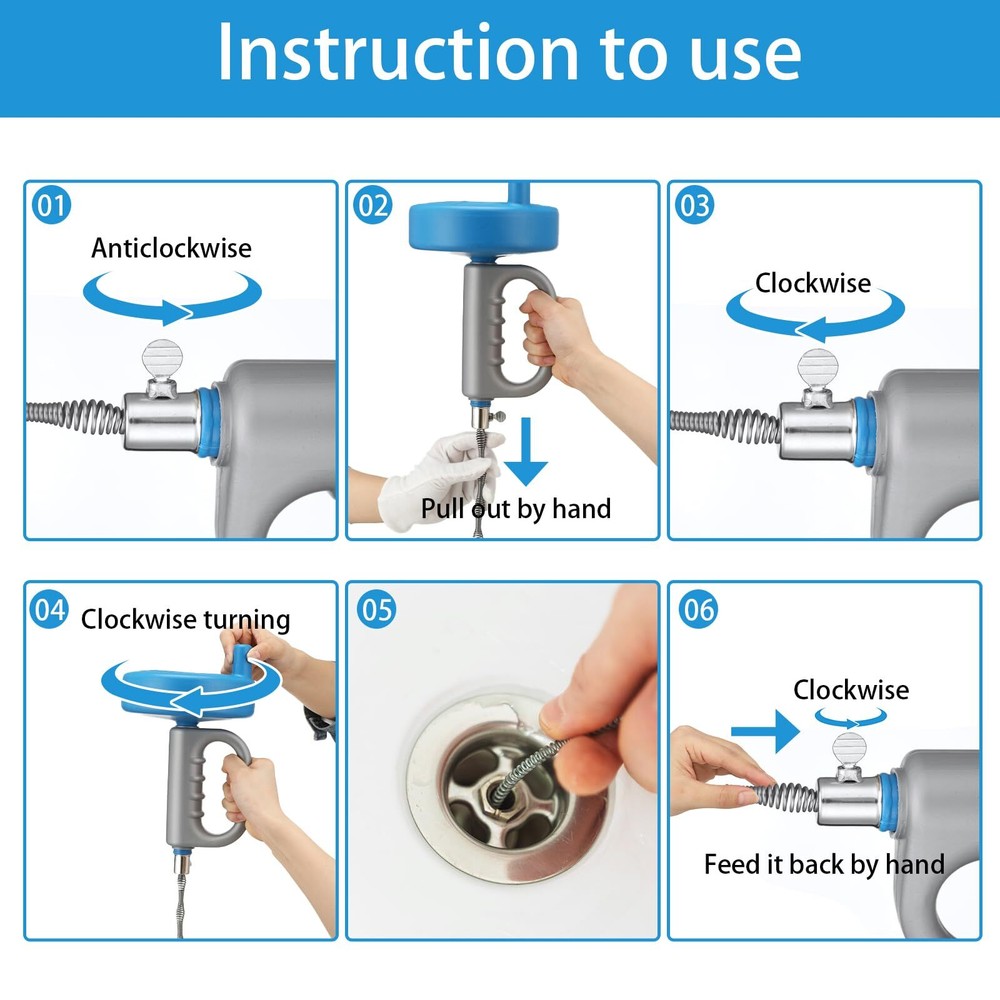 Instruction to use

01
Anticlockwise

02
Pull out by hand

03
Clockwise

04
Clockwise turning

05

06
Clockwise
Feed it back by hand