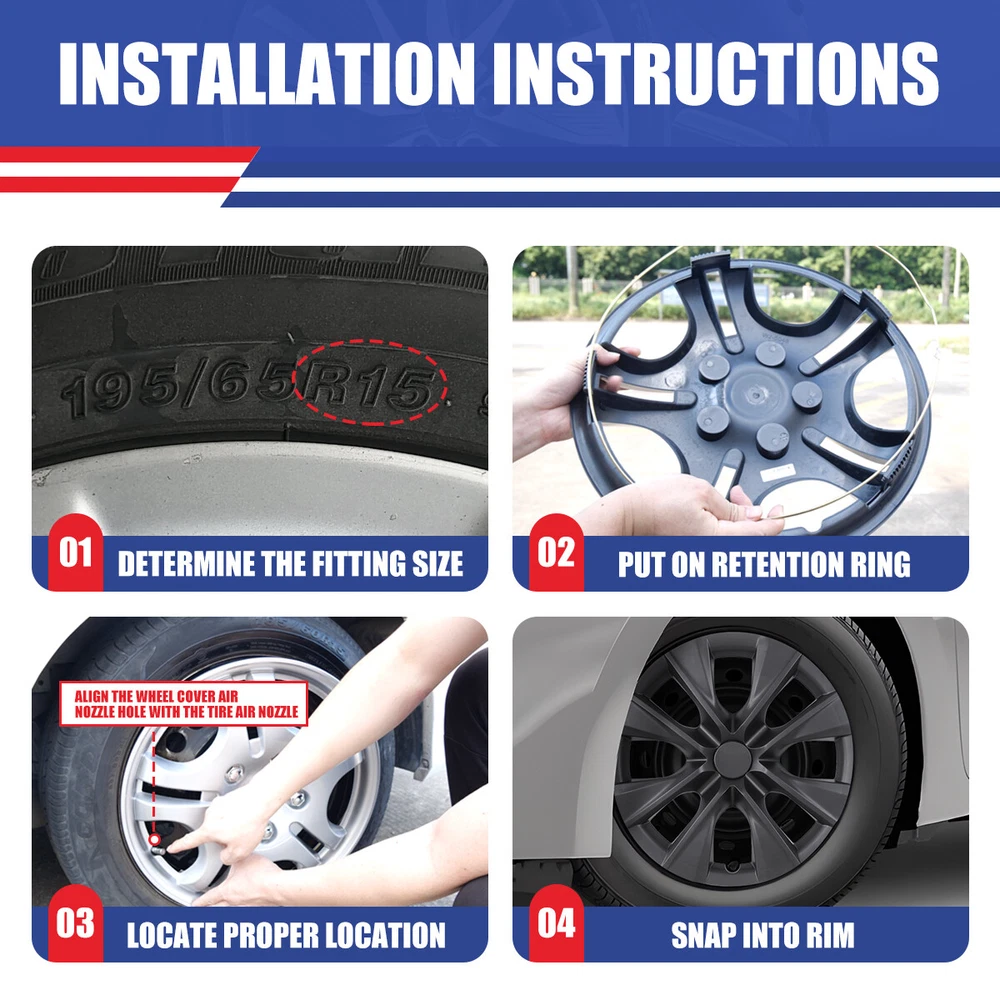 INSTALLATION INSTRUCTIONS

195/65R15

01 DETERMINE THE FITTING SIZE

02 PUT ON RETENTION RING

ALIGN THE WHEEL COVER AIR NOZZLE HOLE WITH THE TIRE AIR NOZZLE

03 LOCATE PROPER LOCATION

04 SNAP INTO RIM