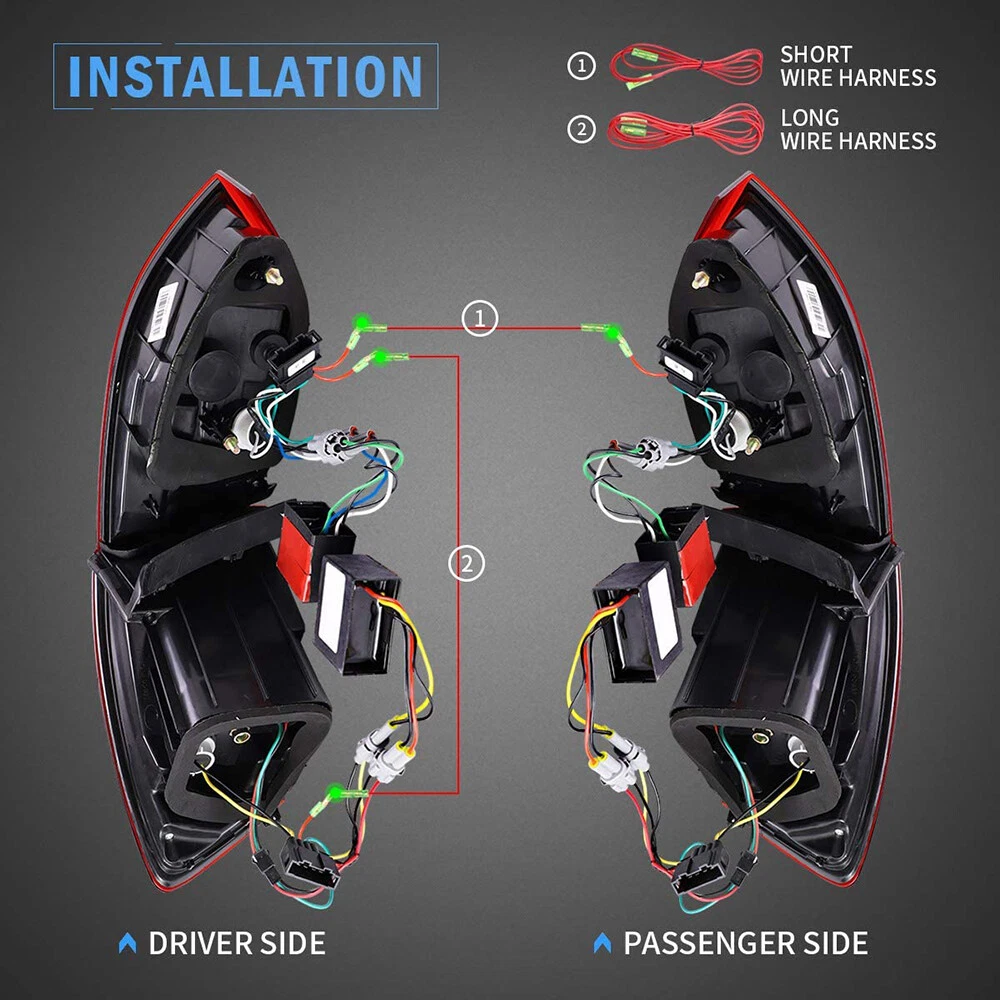 INSTALLATION

① SHORT WIRE HARNESS

② LONG WIRE HARNESS

①

②

DRIVER SIDE

PASSENGER SIDE