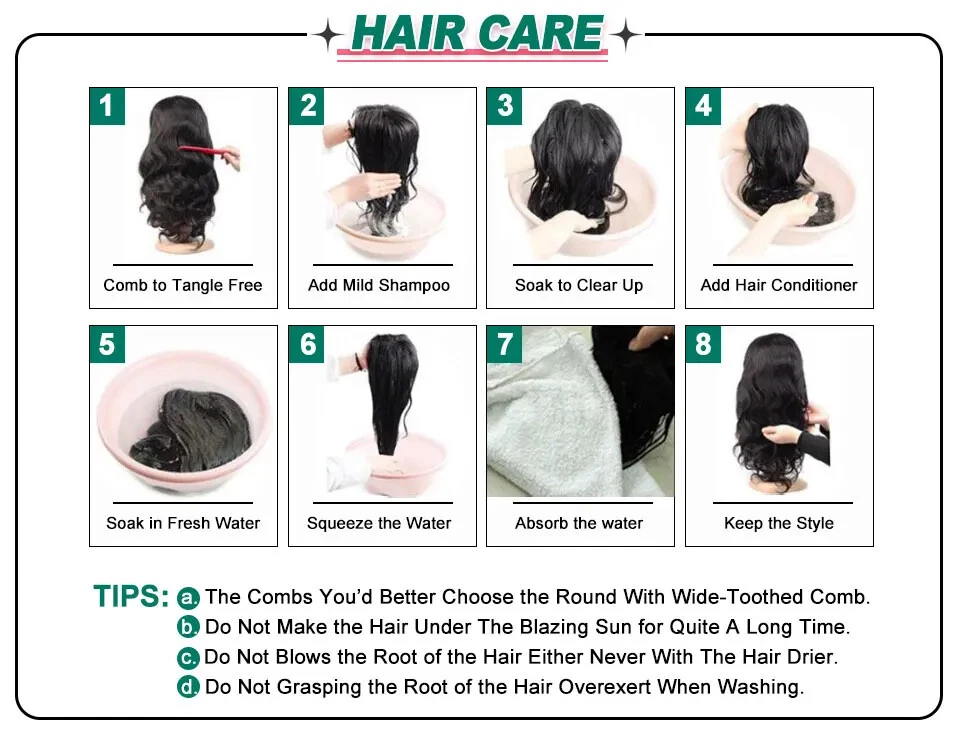 HAIR CARE

1
Comb to Tangle Free

2
Add Mild Shampoo

3
Soak to Clear Up

4
Add Hair Conditioner

5
Soak in Fresh Water

6
Squeeze the Water

7
Absorb the water

8
Keep the Style

TIPS: a. The Combs You'd Better Choose the Round With Wide-Toothed Comb.
b. Do Not Make the Hair Under The Blazing Sun for Quite A Long Time.
c. Do Not Blows the Root of the Hair Either Never With The Hair Drier.
d. Do Not Grasping the Root of the Hair Overexert When Washing.