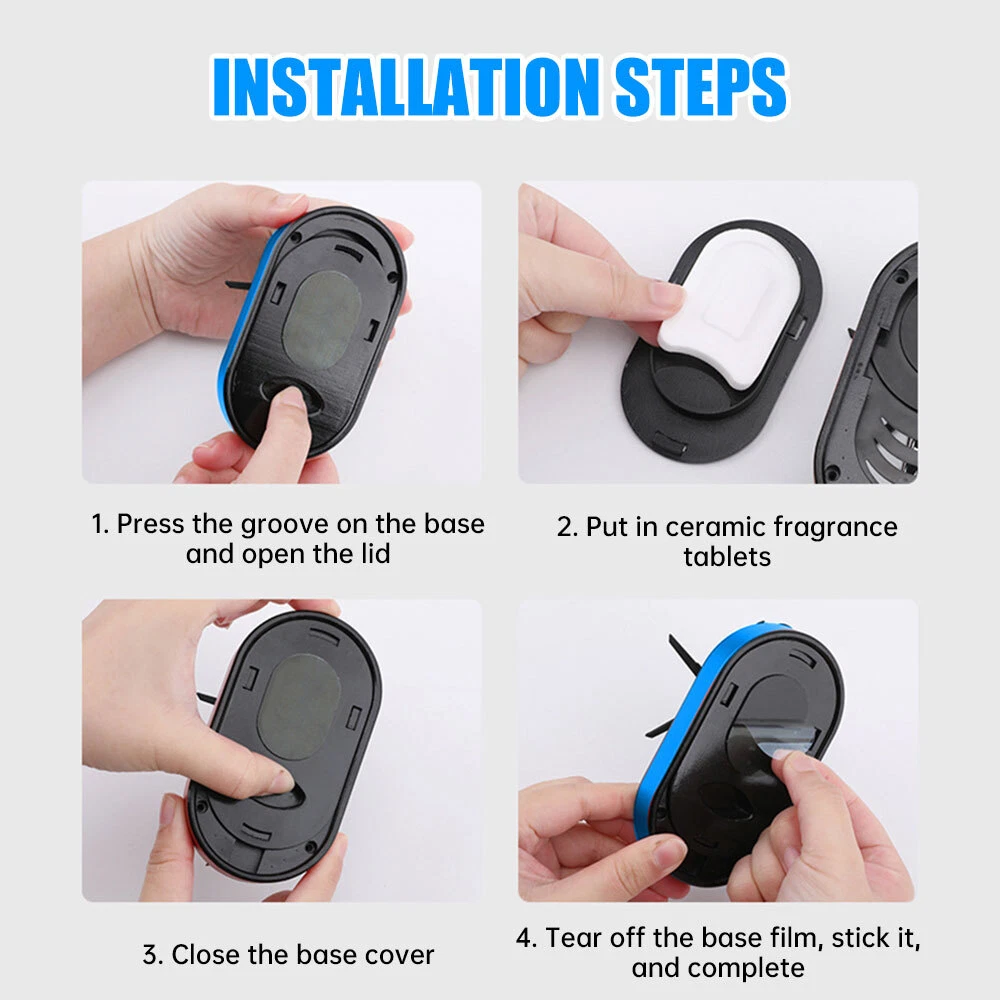 INSTALLATION STEPS

1. Press the groove on the base and open the lid

2. Put in ceramic fragrance tablets

3. Close the base cover

4. Tear off the base film, stick it, and complete