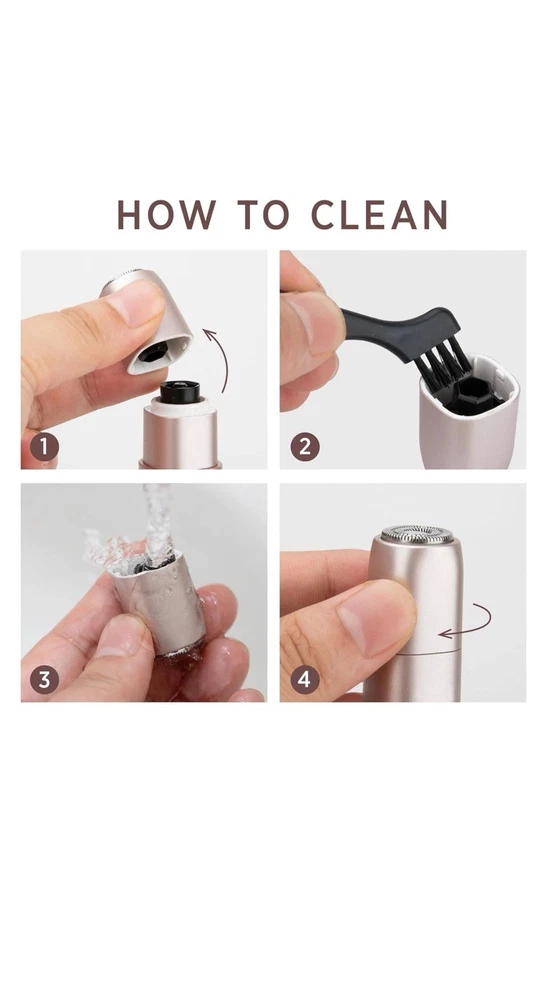 HOW TO CLEAN

1

2

3

4