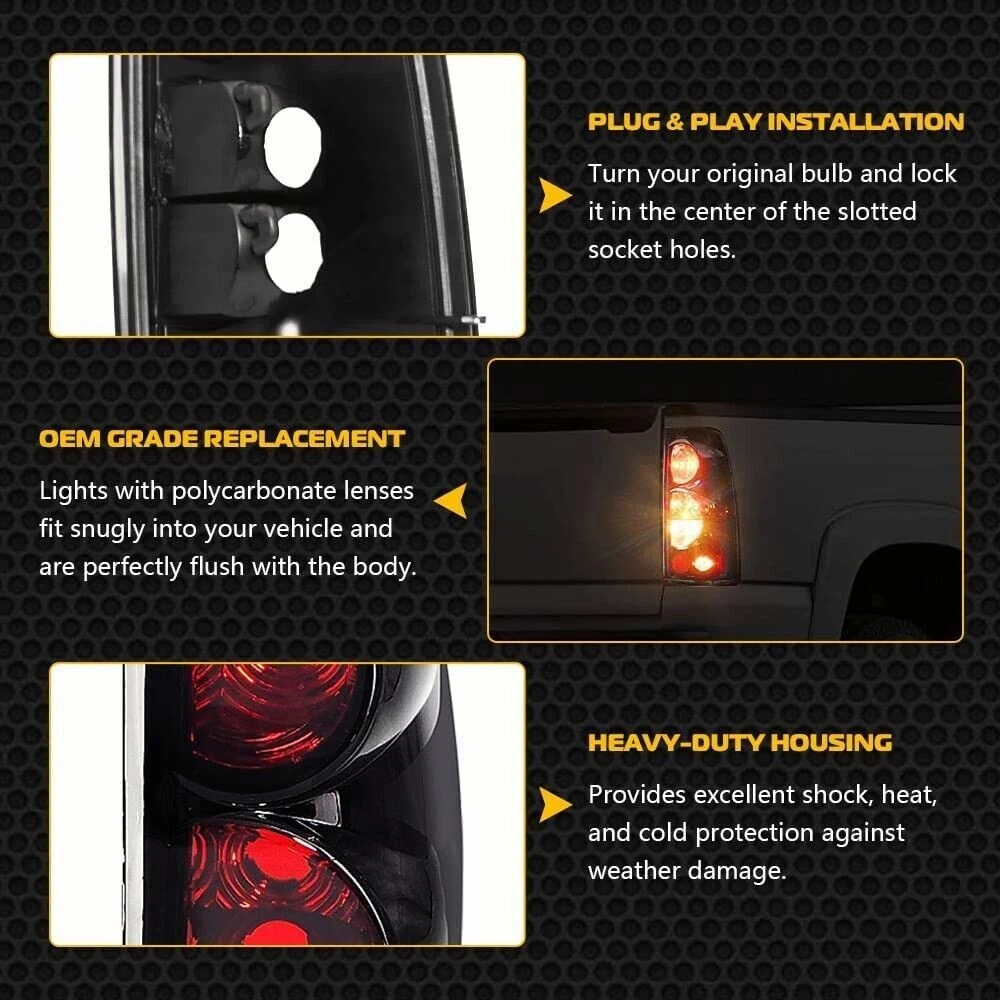 PLUG & PLAY INSTALLATION

Turn your original bulb and lock it in the center of the slotted socket holes.

OEM GRADE REPLACEMENT

Lights with polycarbonate lenses fit snugly into your vehicle and are perfectly flush with the body.

HEAVY-DUTY HOUSING

Provides excellent shock, heat, and cold protection against weather damage.