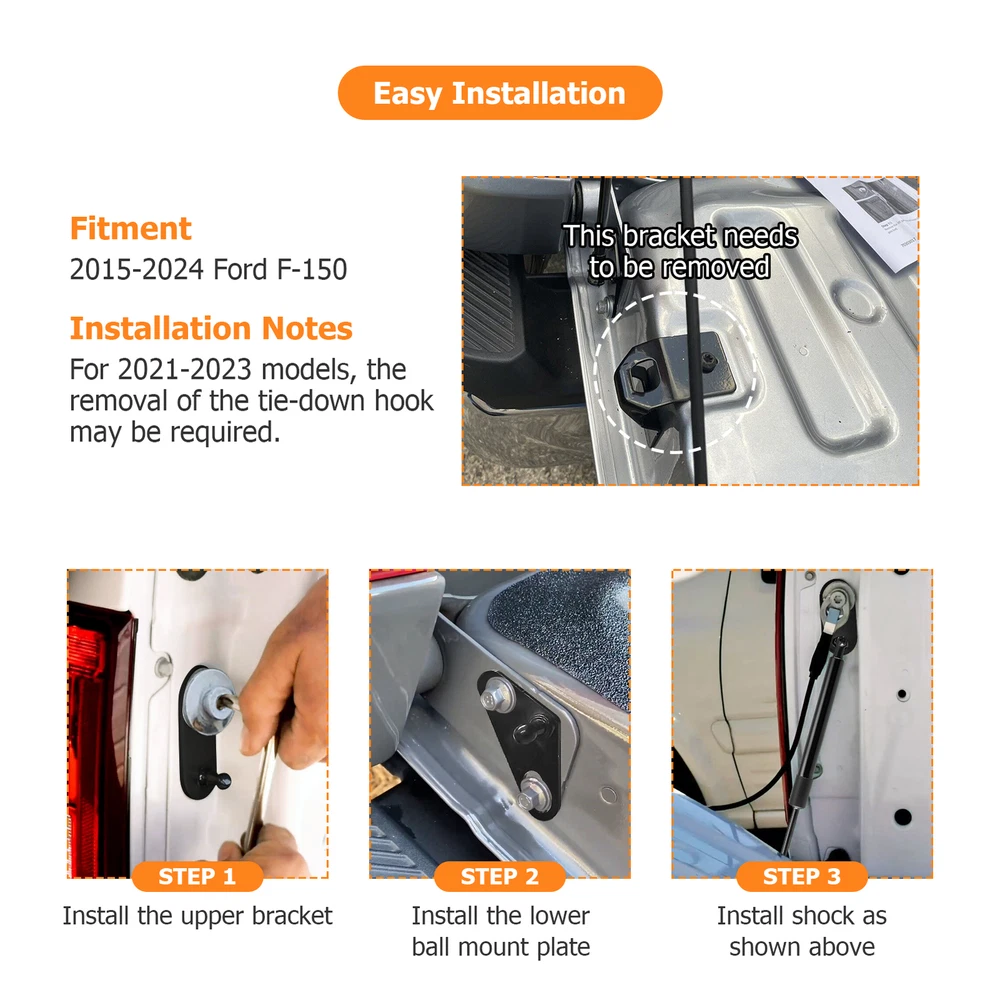 Easy Installation

Fitment
2015-2024 Ford F-150

Installation Notes
For 2021-2023 models, the removal of the tie-down hook may be required.

This bracket needs to be removed

STEP 1
Install the upper bracket

STEP 2
Install the lower ball mount plate

STEP 3
Install shock as shown above