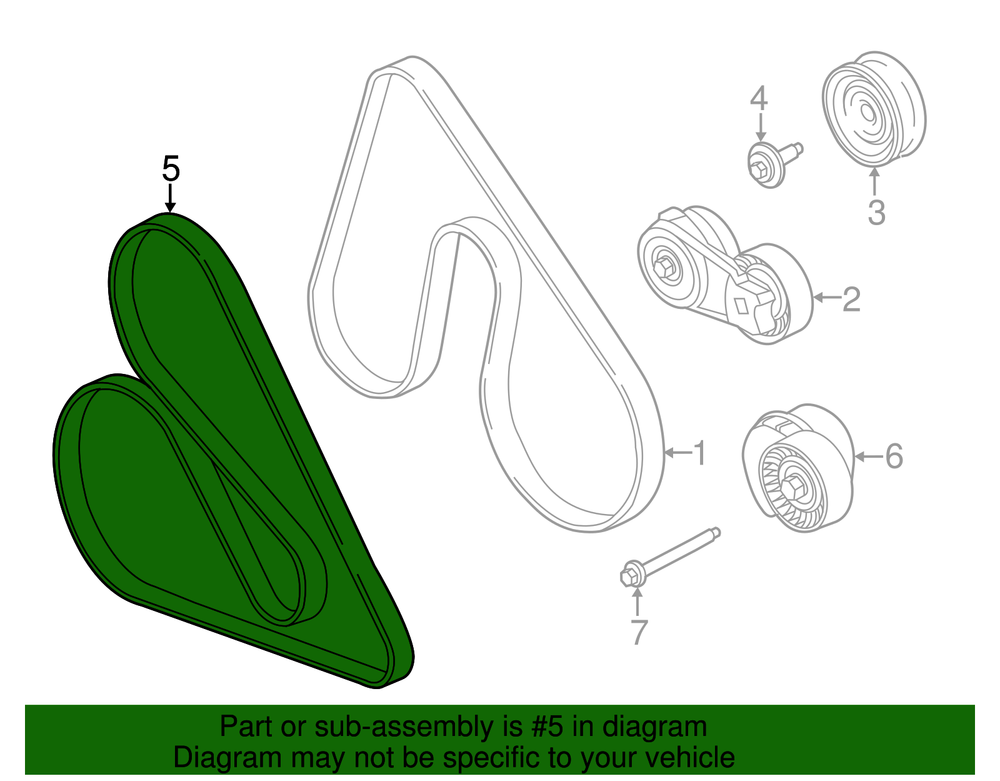 5
4
3
2
1
6
7

Part or sub-assembly is #5 in diagram
Diagram may not be specific to your vehicle