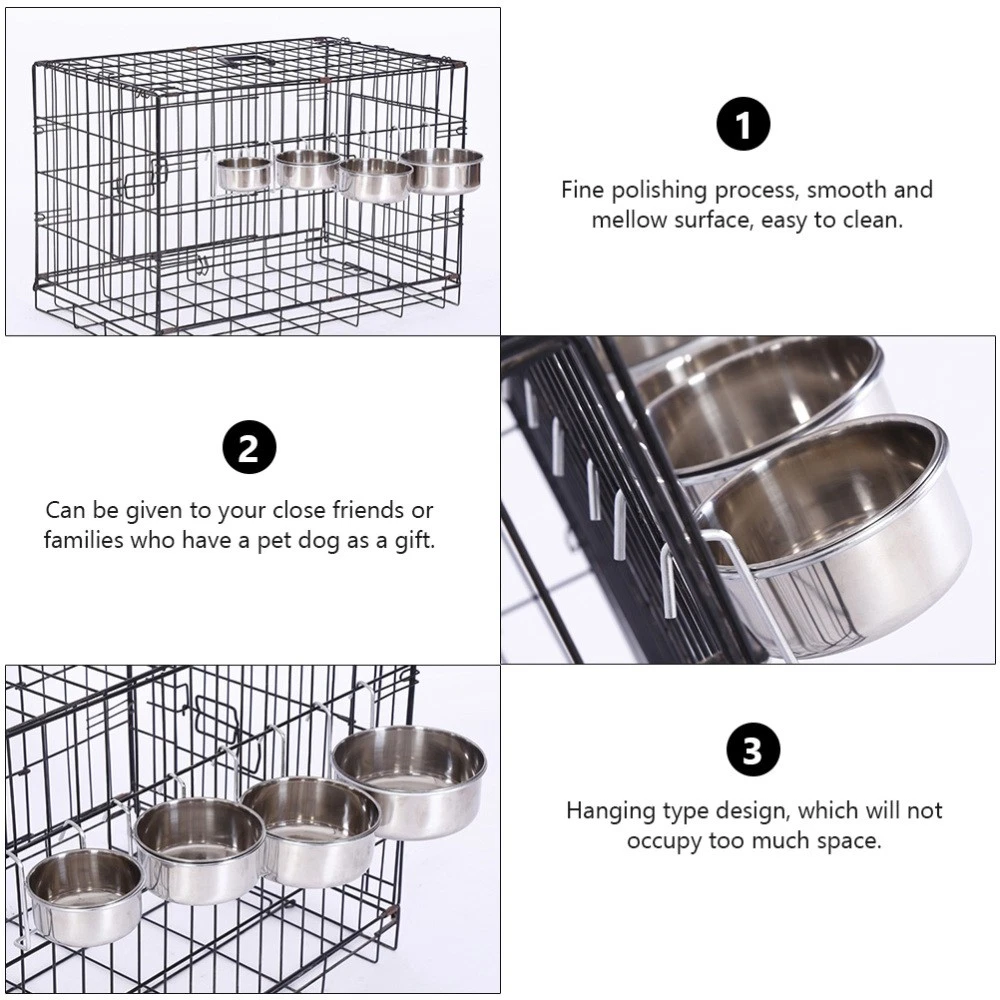 1

Fine polishing process, smooth and mellow surface, easy to clean.

2

Can be given to your close friends or families who have a pet dog as a gift.

3

Hanging type design, which will not occupy too much space.