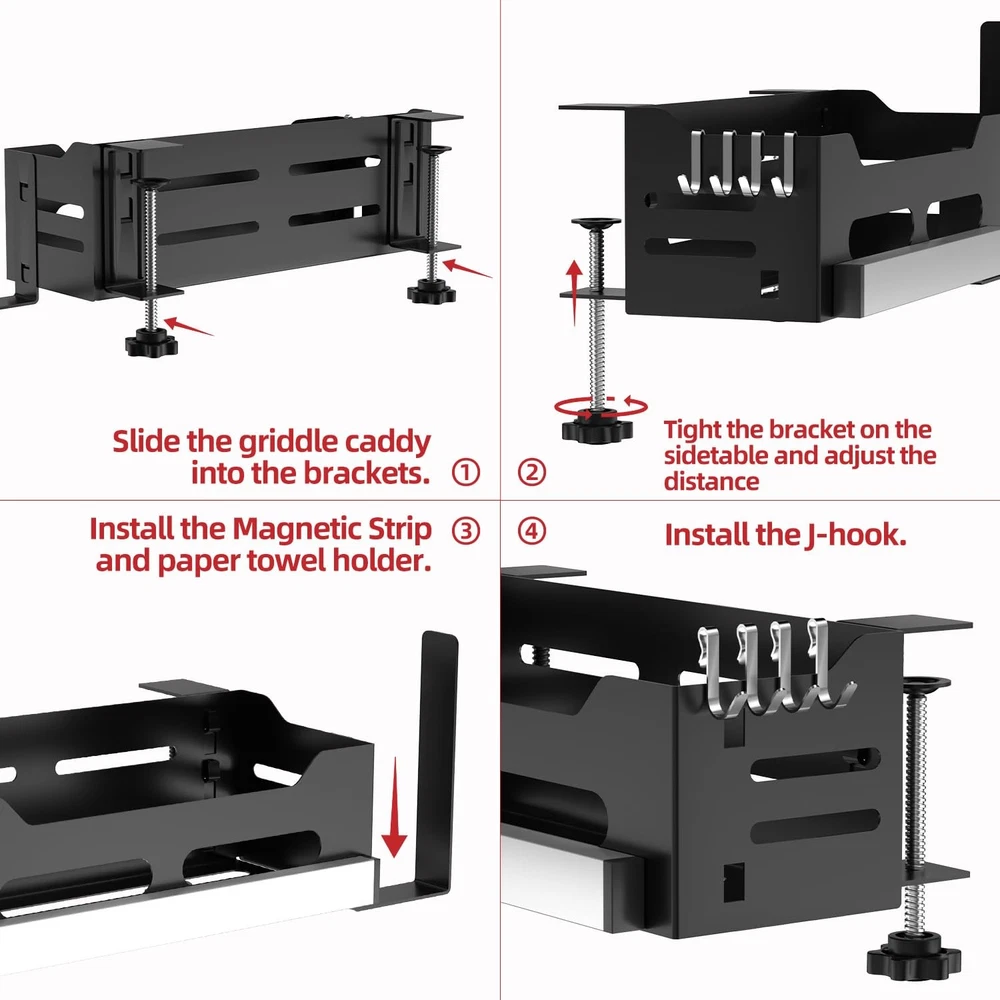 Slide the griddle caddy into the brackets. ①

② Tight the bracket on the sidetable and adjust the distance

Install the Magnetic Strip and paper towel holder. ③

④ Install the J-hook.