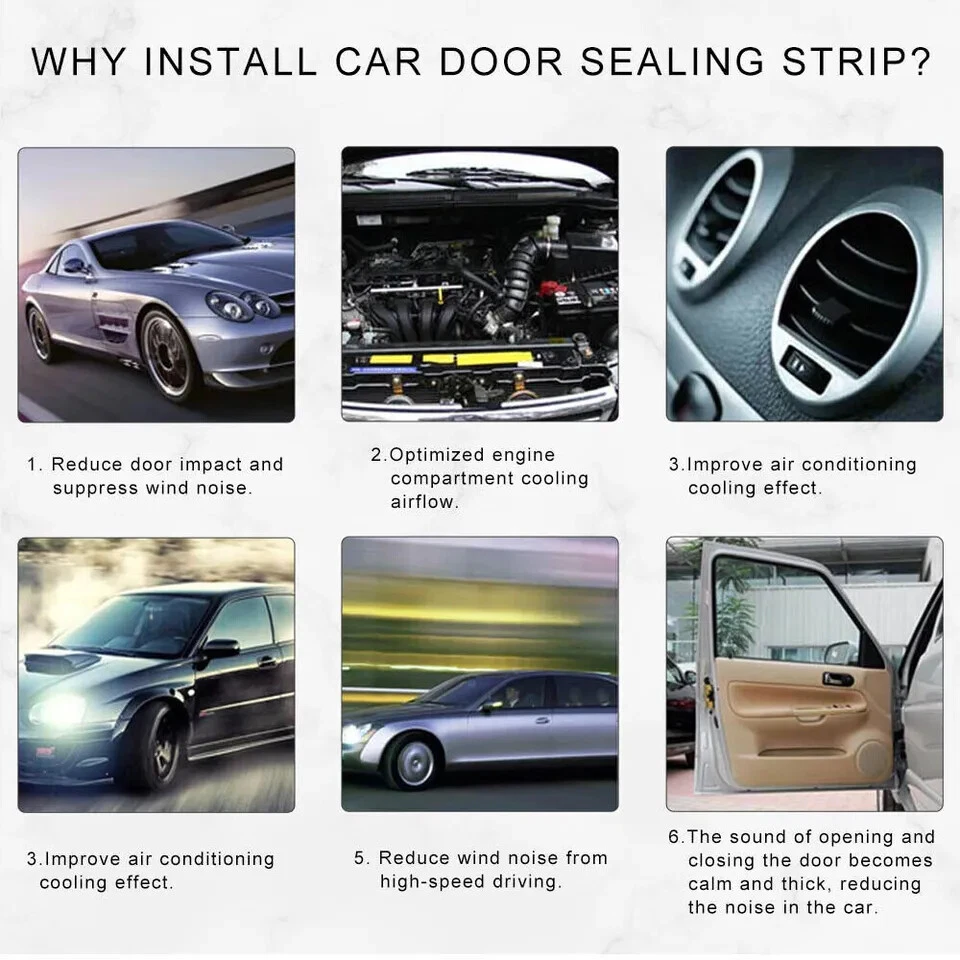 WHY INSTALL CAR DOOR SEALING STRIP?

1. Reduce door impact and suppress wind noise.

2.Optimized engine compartment cooling airflow.

3.Improve air conditioning cooling effect.

3.Improve air conditioning cooling effect.

5. Reduce wind noise from high-speed driving.

6.The sound of opening and closing the door becomes calm and thick, reducing the noise in the car.