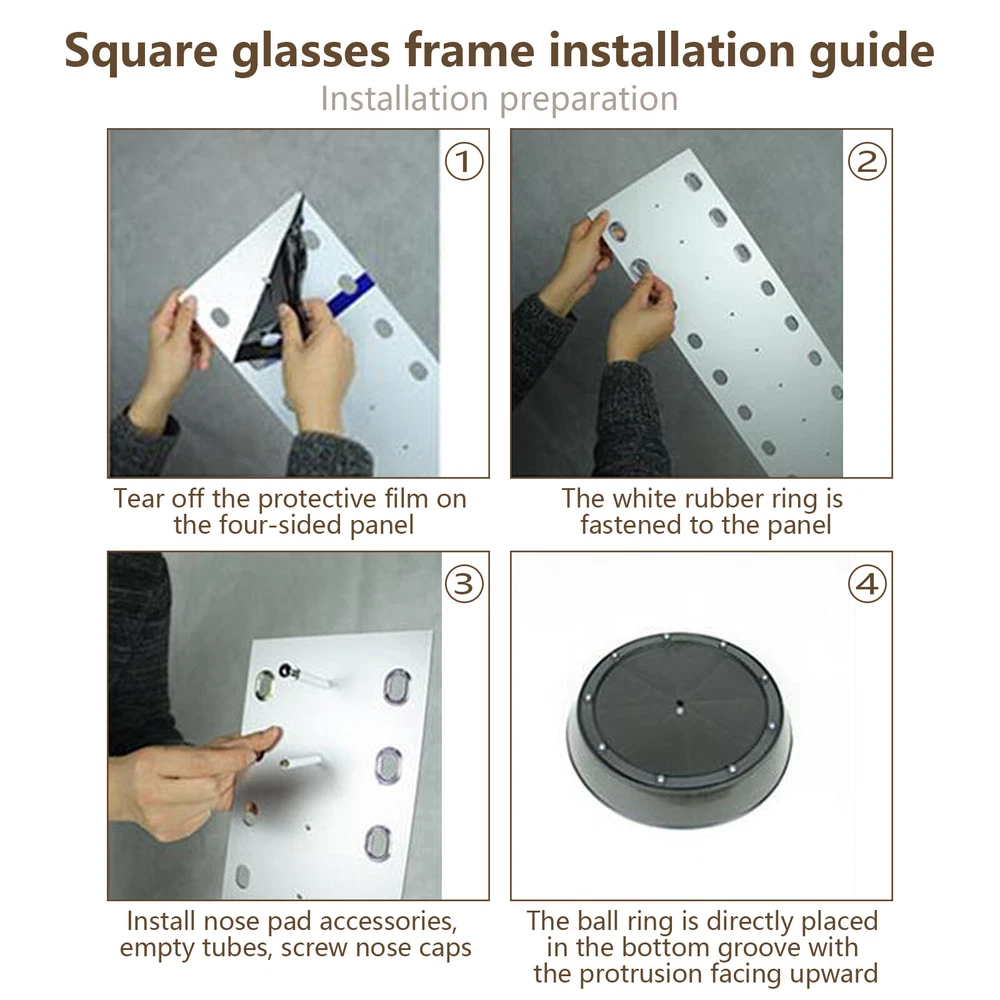 Square glasses frame installation guide

Installation preparation

①

Tear off the protective film on the four-sided panel

②

The white rubber ring is fastened to the panel

③

Install nose pad accessories, empty tubes, screw nose caps

④

The ball ring is directly placed in the bottom groove with the protrusion facing upward