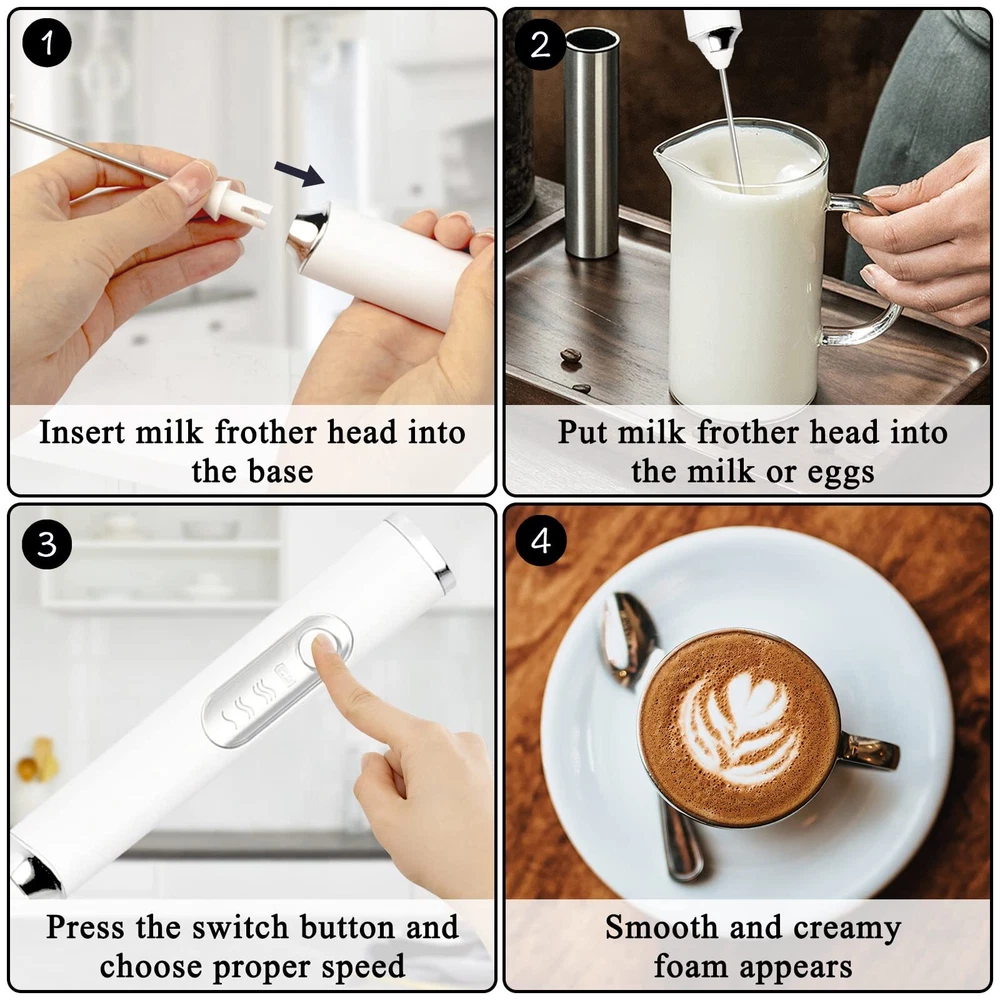 1
Insert milk frother head into the base

2
Put milk frother head into the milk or eggs

3
Press the switch button and choose proper speed

4
Smooth and creamy foam appears