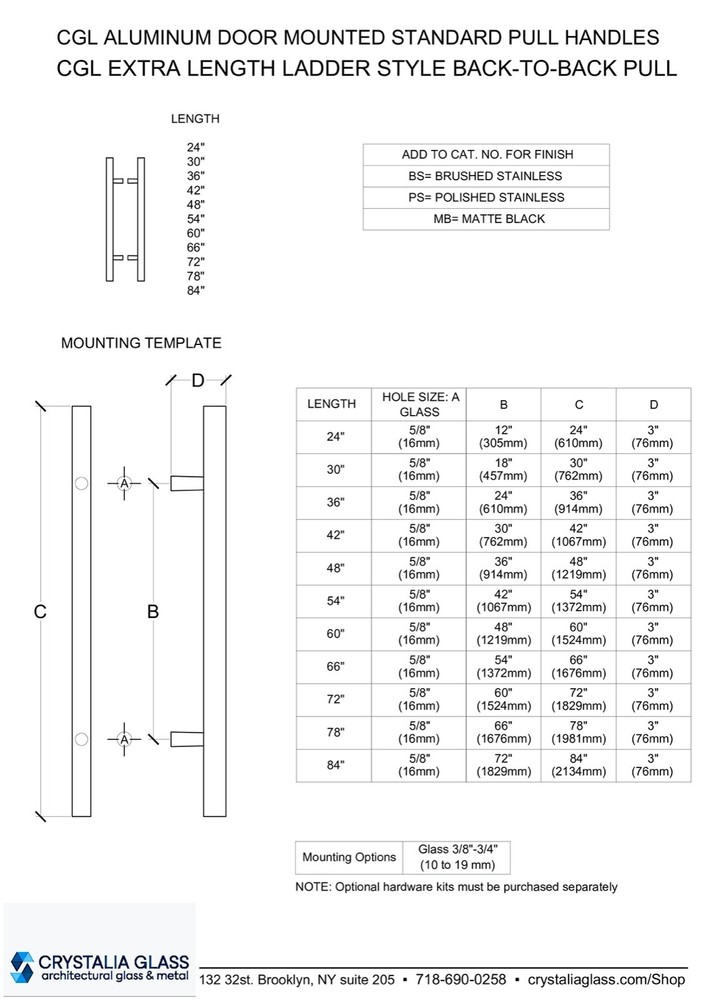 CGL ALUMINUM DOOR MOUNTED STANDARD PULL HANDLES
CGL EXTRA LENGTH LADDER STYLE BACK-TO-BACK PULL

LENGTH
24"
30"
36"
42"
48"
54"
60"
66"
72"
78"
84"

| ADD TO CAT. NO. FOR FINISH |
|---|
| BS= BRUSHED STAINLESS |
| PS= POLISHED STAINLESS |
| MB= MATTE BLACK |

MOUNTING TEMPLATE

D
A
C
B
A

| LENGTH | HOLE SIZE: A GLASS | B | C | D |
|---|---|---|---|---|
| 24" | 5/8" (16mm) | 12" (305mm) | 24" (610mm) | 3" (76mm) |
| 30" | 5/8" (16mm) | 18" (457mm) | 30" (762mm) | 3" (76mm) |
| 36" | 5/8" (16mm) | 24" (610mm) | 36" (914mm) | 3" (76mm) |
| 42" | 5/8" (16mm) | 30" (762mm) | 42" (1067mm) | 3" (76mm) |
| 48" | 5/8" (16mm) | 36" (914mm) | 48" (1219mm) | 3" (76mm) |
| 54" | 5/8" (16mm) | 42" (1067mm) | 54" (1372mm) | 3" (76mm) |
| 60" | 5/8" (16mm) | 48" (1219mm) | 60" (1524mm) | 3" (76mm) |
| 66" | 5/8" (16mm) | 54" (1372mm) | 66" (1676mm) | 3" (76mm) |
| 72" | 5/8" (16mm) | 60" (1524mm) | 72" (1829mm) | 3" (76mm) |
| 78" | 5/8" (16mm) | 66" (1676mm) | 78" (1981mm) | 3" (76mm) |
| 84" | 5/8" (16mm) | 72" (1829mm) | 84" (2134mm) | 3" (76mm) |

| Mounting Options | Glass 3/8"-3/4" (10 to 19 mm) |
|---|---|

NOTE: Optional hardware kits must be purchased separately

CRYSTALIA GLASS
architectural glass & metal
132 32st. Brooklyn, NY suite 205 ▪ 718-690-0258 ▪ crystaliaglass.com/Shop