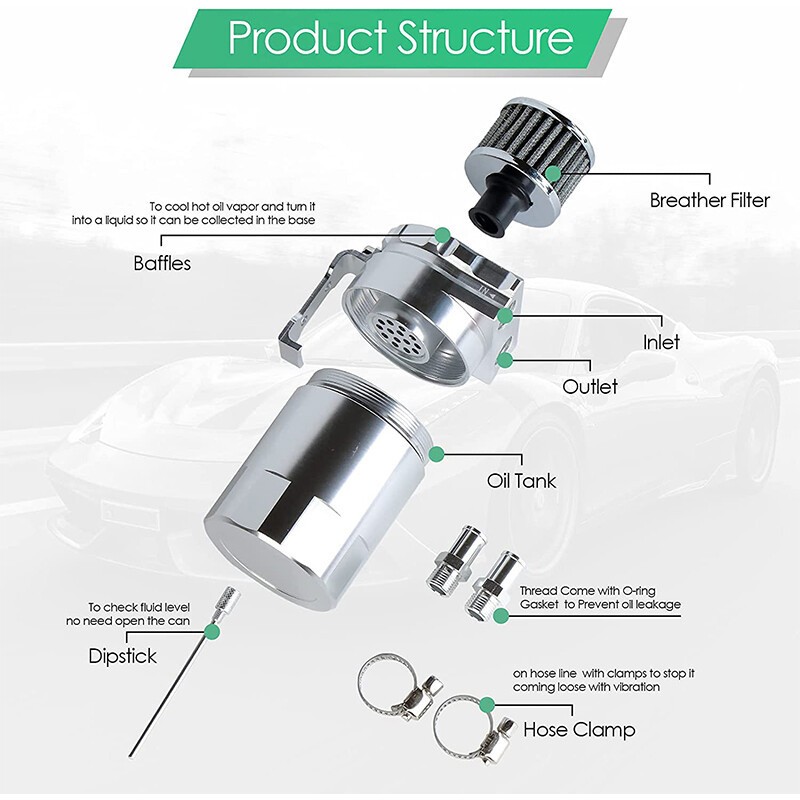 Product Structure

Breather Filter

To cool hot oil vapor and turn it into a liquid so it can be collected in the base

Baffles

IN

Inlet

Outlet

Oil Tank

Thread Come with O-ring Gasket to Prevent oil leakage

To check fluid level no need open the can

Dipstick

on hose line with clamps to stop it coming loose with vibration

Hose Clamp