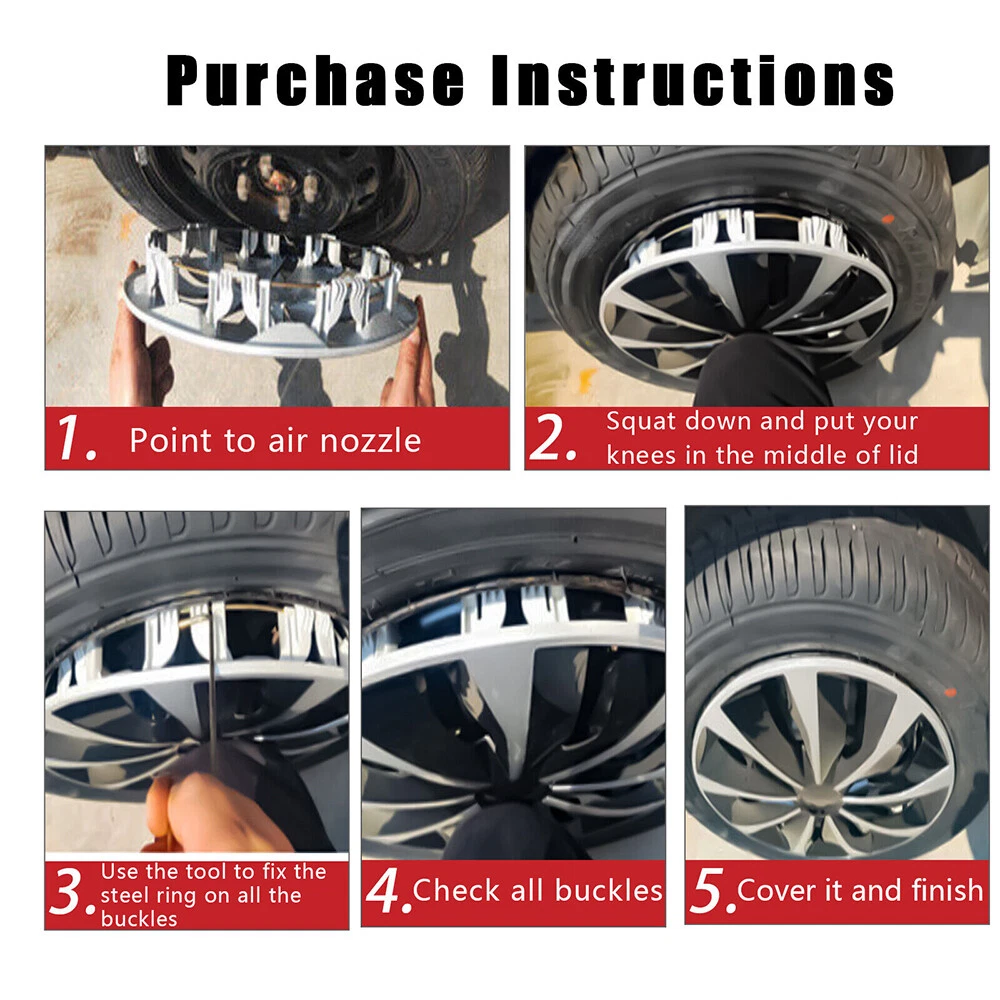 Purchase Instructions

1. Point to air nozzle

2. Squat down and put your knees in the middle of lid

3. Use the tool to fix the steel ring on all the buckles

4. Check all buckles

5. Cover it and finish