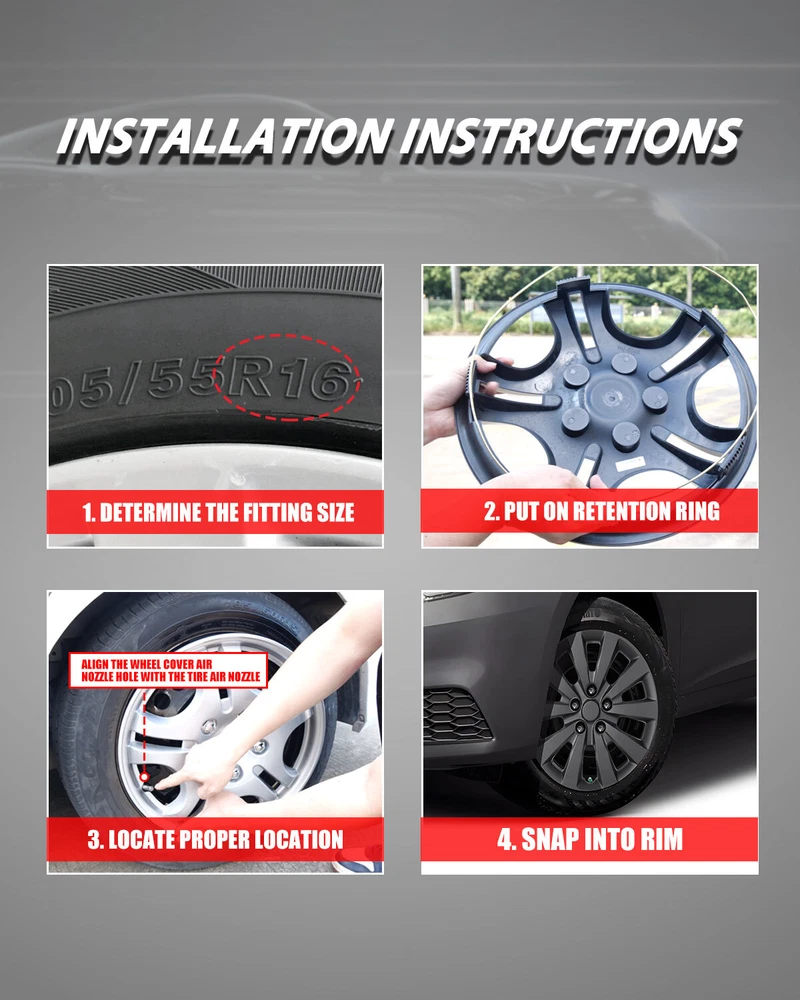 INSTALLATION INSTRUCTIONS

05/55R16

1. DETERMINE THE FITTING SIZE

2. PUT ON RETENTION RING

ALIGN THE WHEEL COVER AIR NOZZLE HOLE WITH THE TIRE AIR NOZZLE

3. LOCATE PROPER LOCATION

4. SNAP INTO RIM