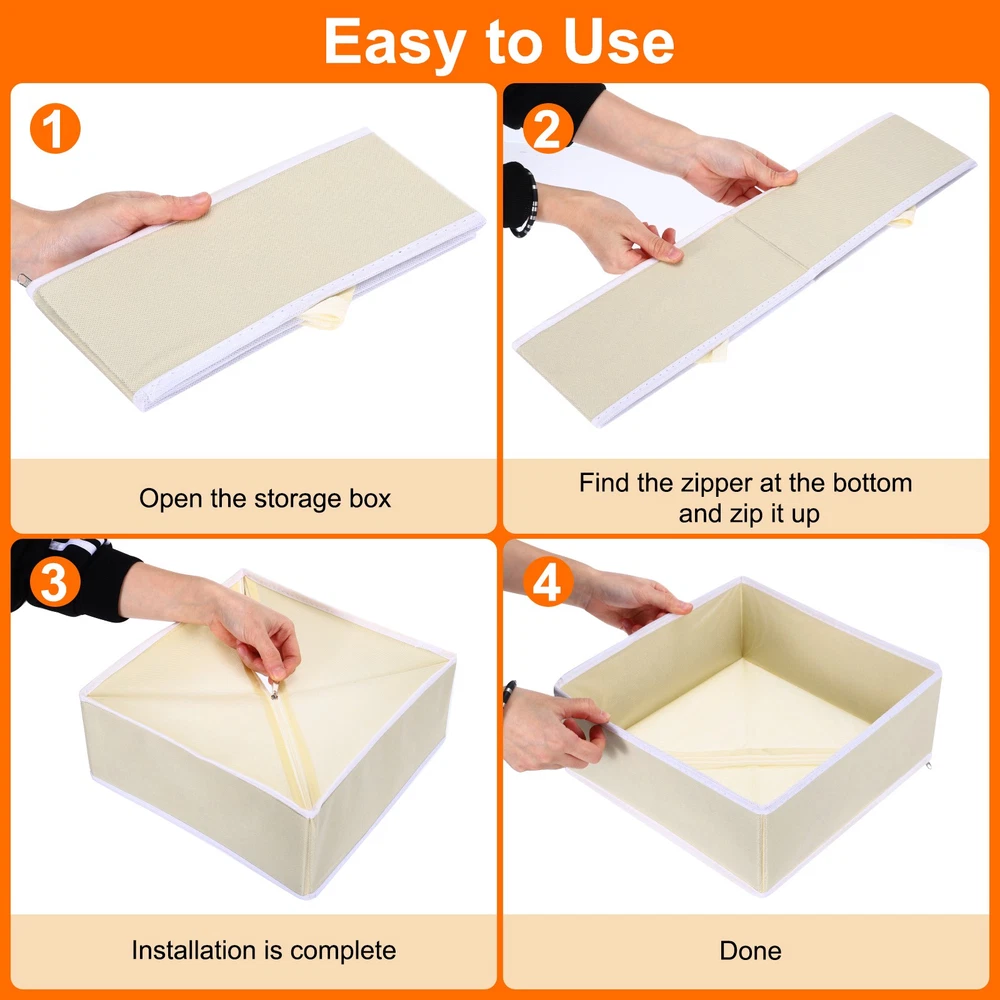 Easy to Use

1

Open the storage box

2

Find the zipper at the bottom and zip it up

3

Installation is complete

4

Done