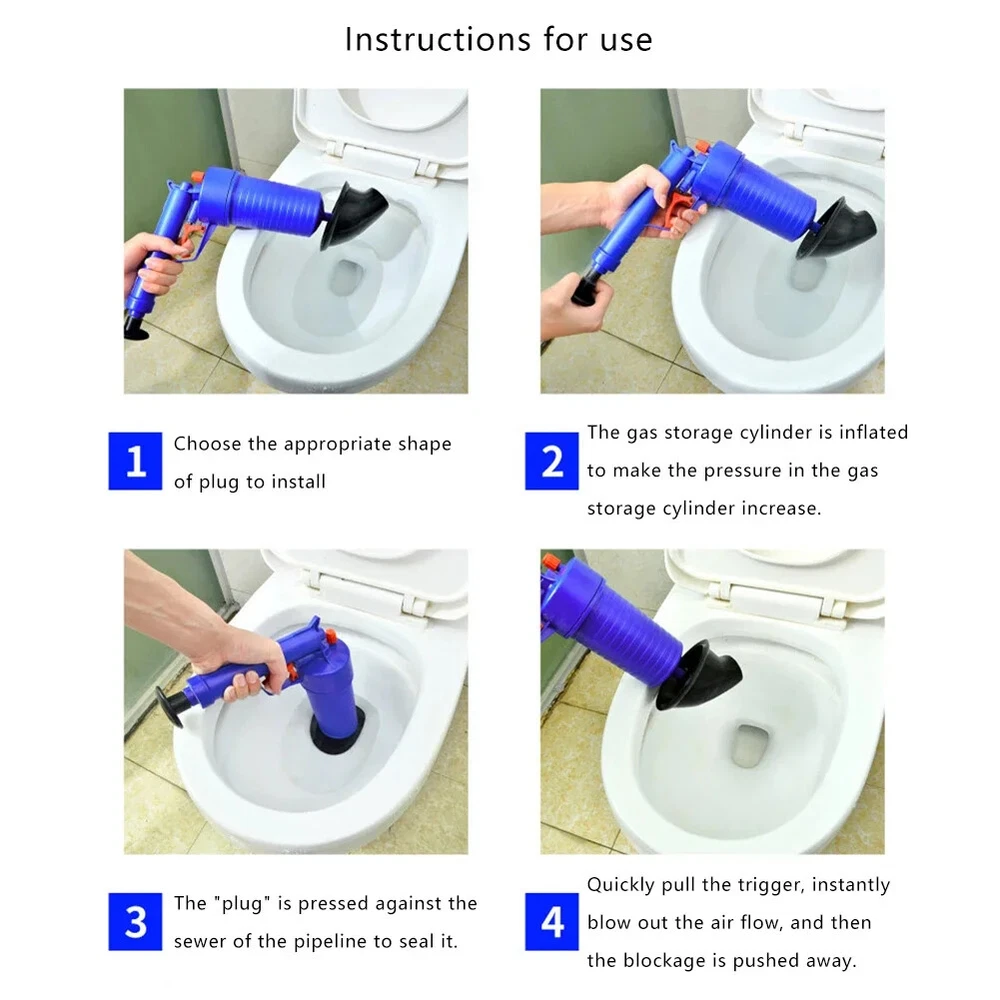 Instructions for use

1 Choose the appropriate shape of plug to install

2 The gas storage cylinder is inflated to make the pressure in the gas storage cylinder increase.

3 The "plug" is pressed against the sewer of the pipeline to seal it.

4 Quickly pull the trigger, instantly blow out the air flow, and then the blockage is pushed away.