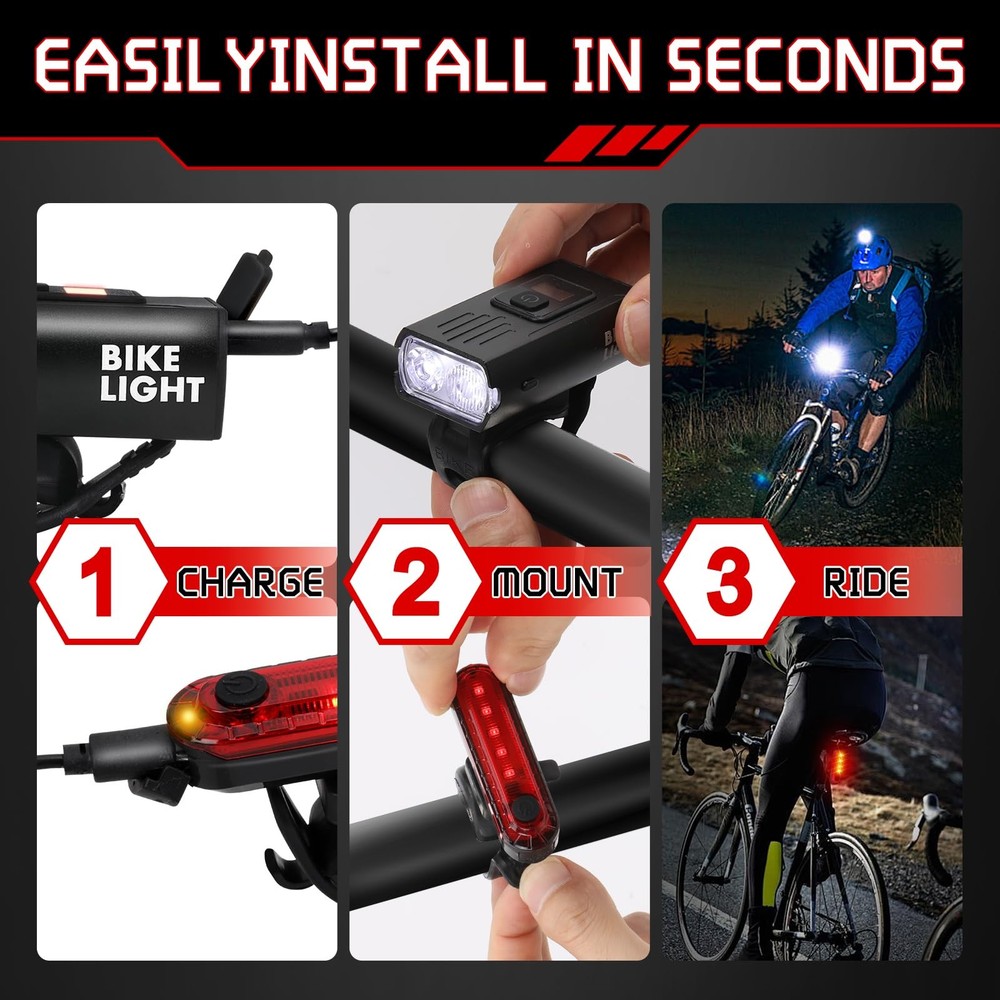 EASILYINSTALL IN SECONDS

BIKE LIGHT

1 CHARGE

2 MOUNT

3 RIDE