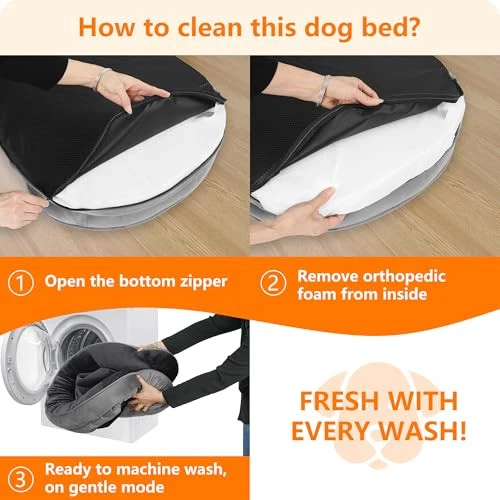 How to clean this dog bed?

① Open the bottom zipper

② Remove orthopedic foam from inside

FRESH WITH EVERY WASH!

③ Ready to machine wash, on gentle mode