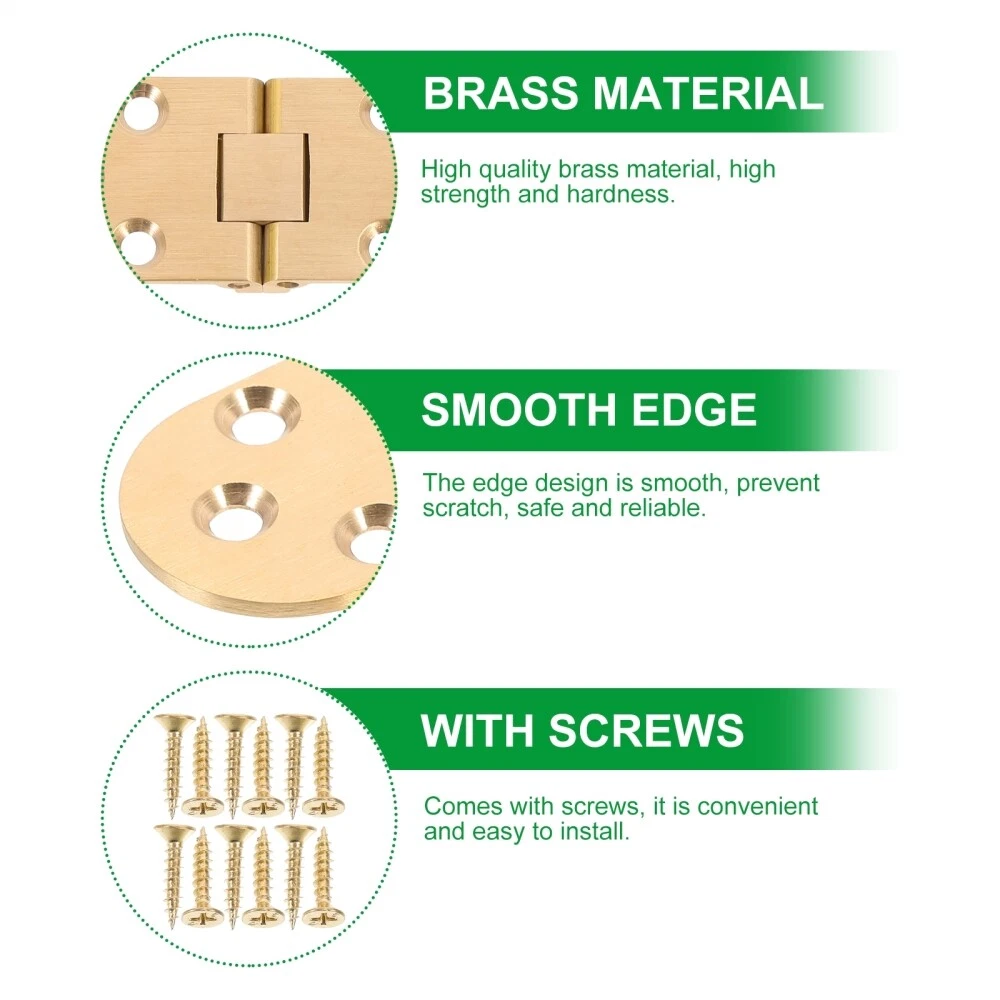 BRASS MATERIAL

High quality brass material, high strength and hardness.

SMOOTH EDGE

The edge design is smooth, prevent scratch, safe and reliable.

WITH SCREWS

Comes with screws, it is convenient and easy to install.