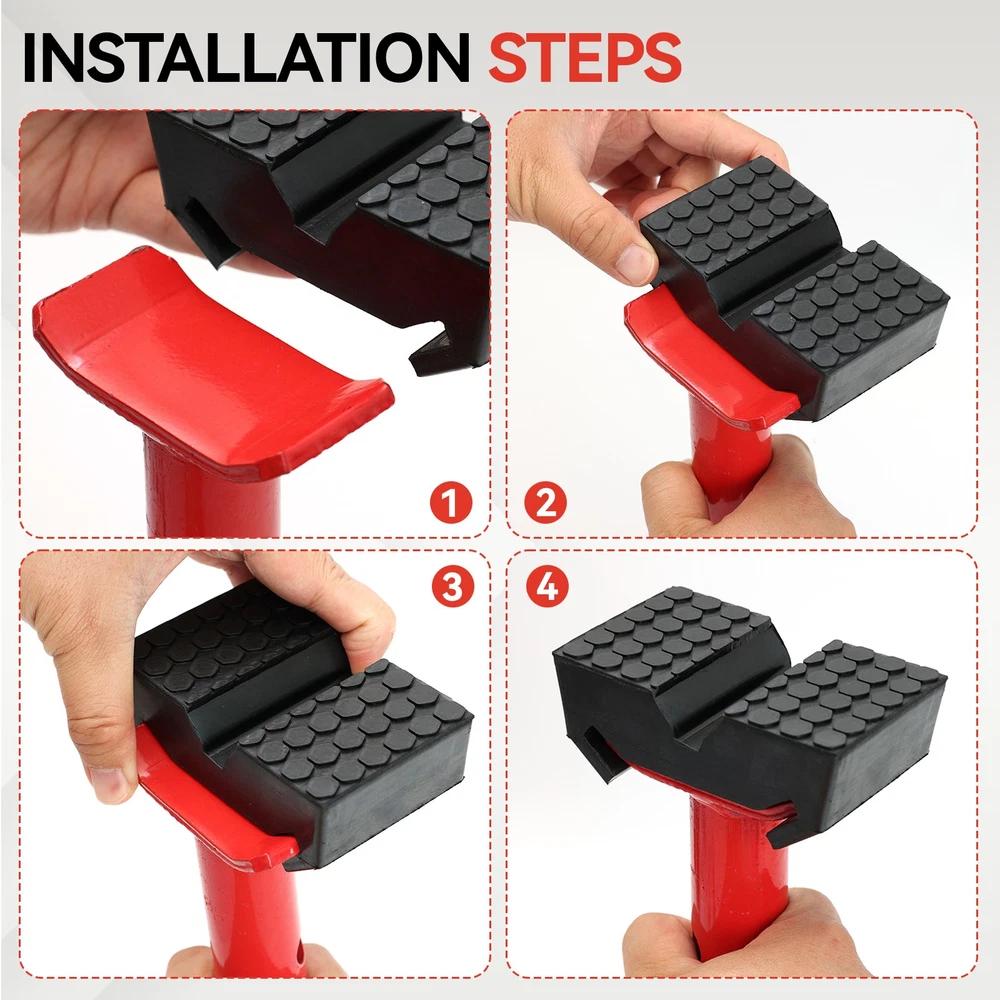 INSTALLATION STEPS

1

2

3

4