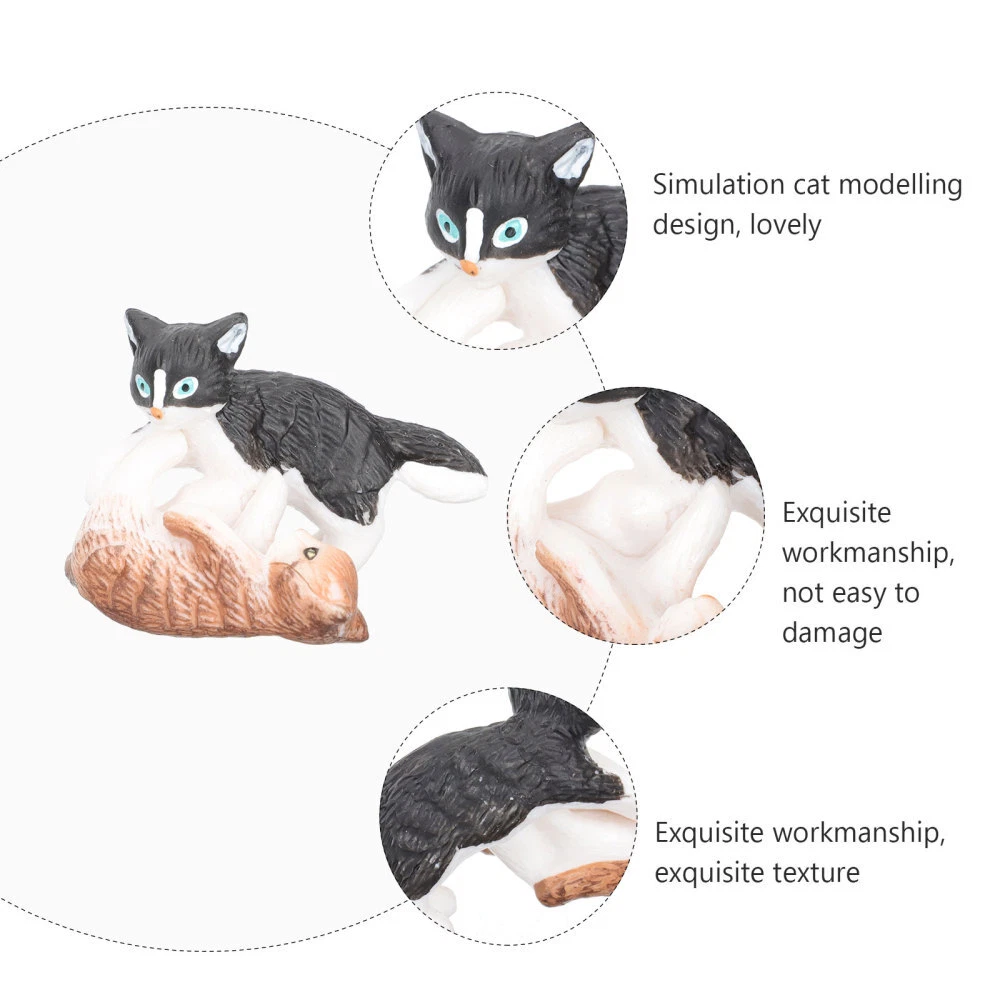 Simulation cat modelling design, lovely

Exquisite workmanship, not easy to damage

Exquisite workmanship, exquisite texture