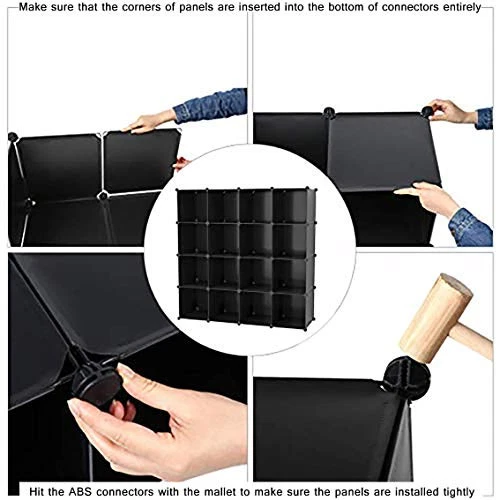 Make sure that the corners of panels are inserted into the bottom of connectors entirely

Hit the ABS connectors with the mallet to make sure the panels are installed tightly